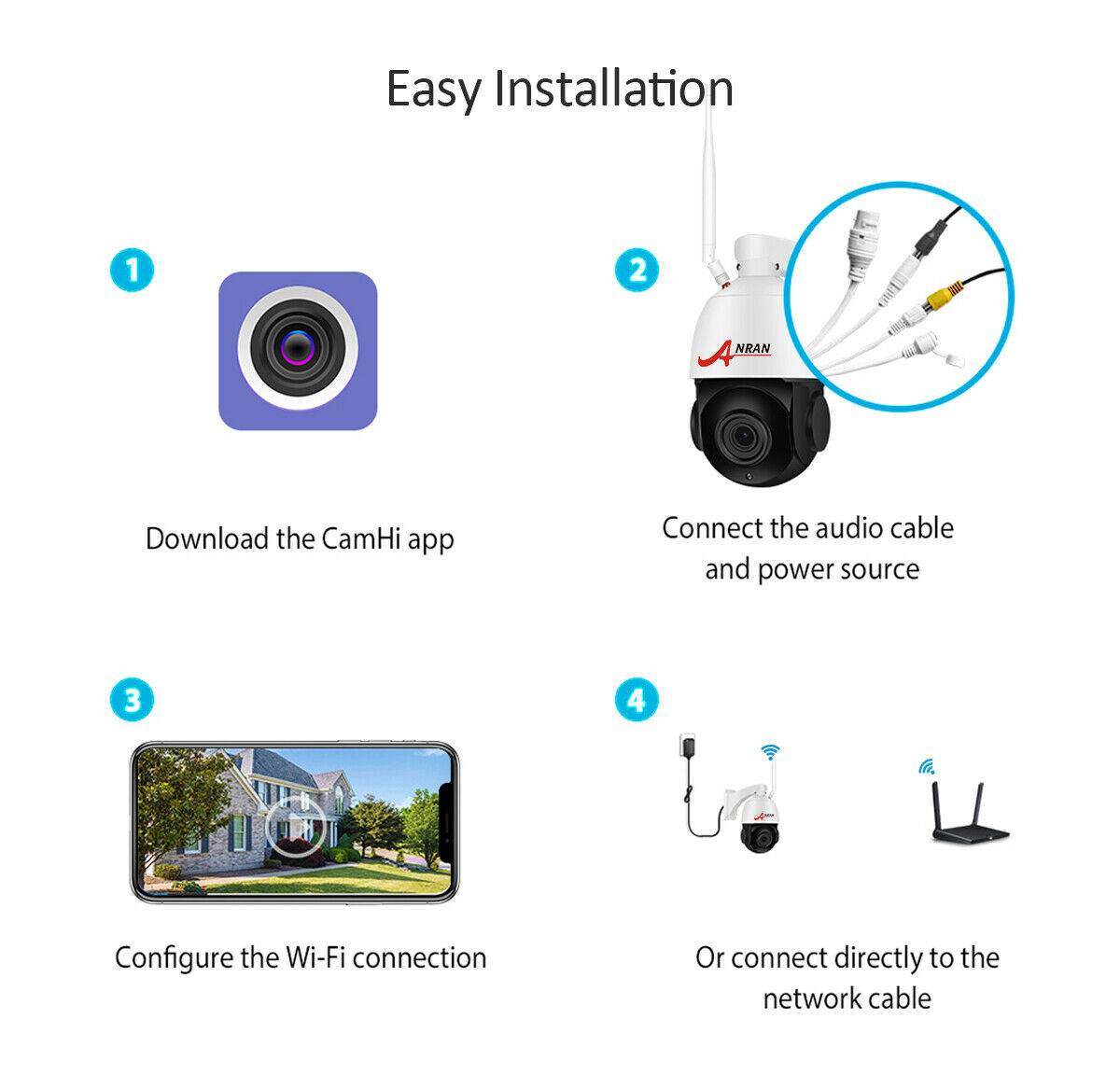 Easy Installation

1

Download the CamHi app

2

ANRAN

Connect the audio cable and power source

3

Configure the Wi-Fi connection

4

Or connect directly to the network cable