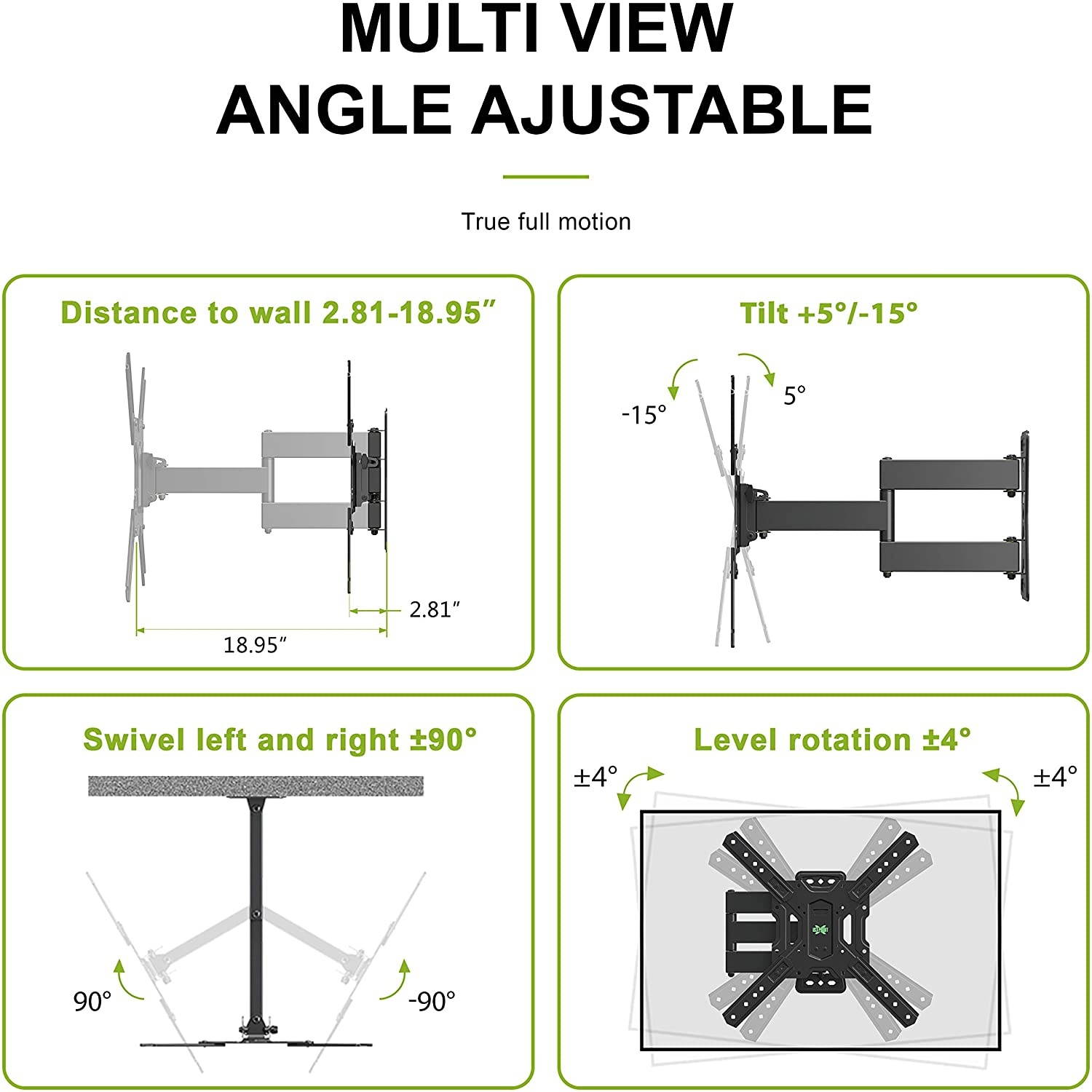 MULTI VIEW
ANGLE AJUSTABLE

True full motion

Distance to wall 2.81-18.95″

2.81″

18.95″

Tilt +5°/-15°

-15°

5°

Swivel left and right ±90°

90°

-90°

Level rotation ±4°

±4°

±4°