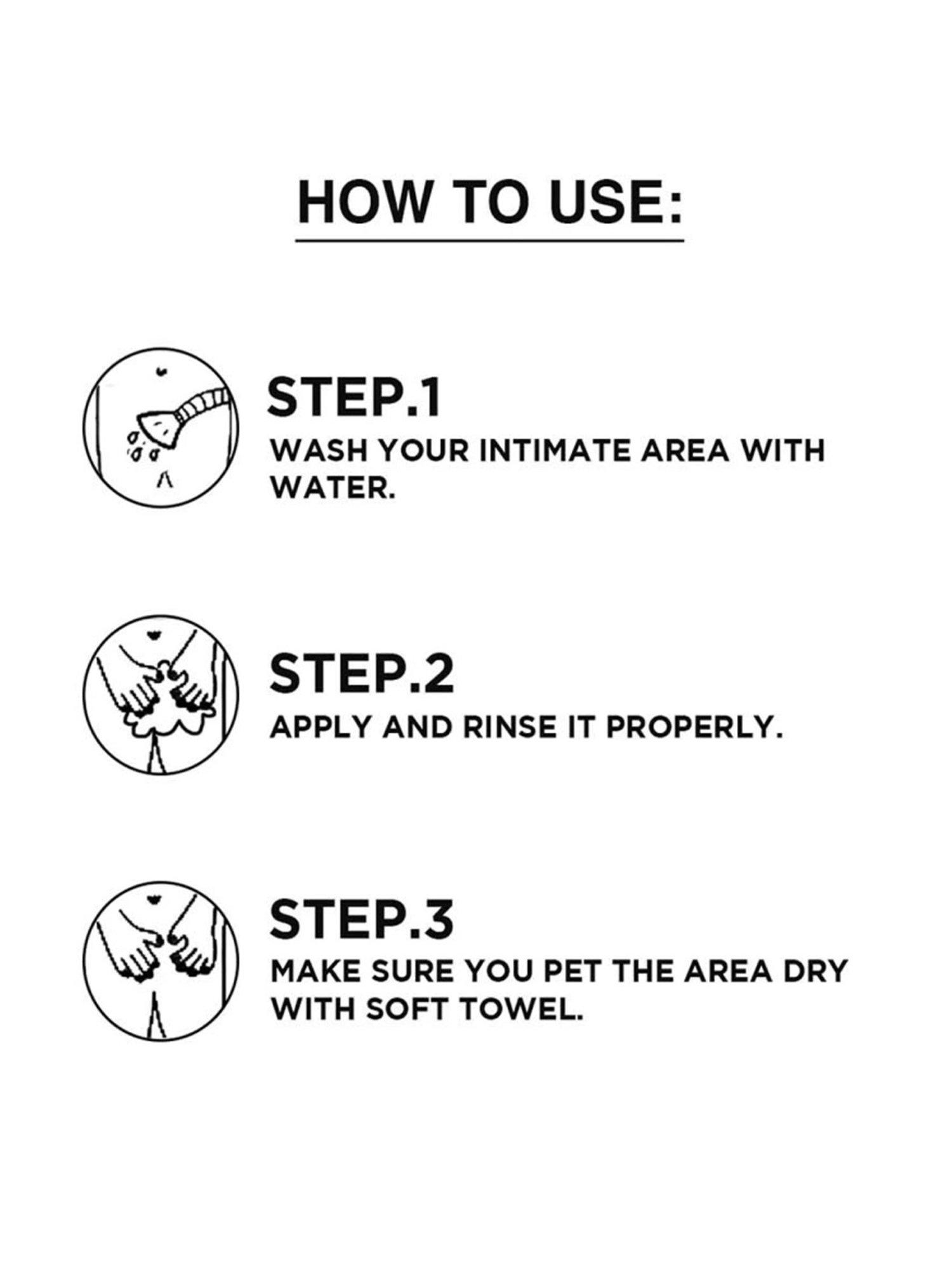 HOW TO USE:

STEP.1
WASH YOUR INTIMATE AREA WITH WATER.

STEP.2
APPLY AND RINSE IT PROPERLY.

STEP.3
MAKE SURE YOU PET THE AREA DRY WITH SOFT TOWEL.