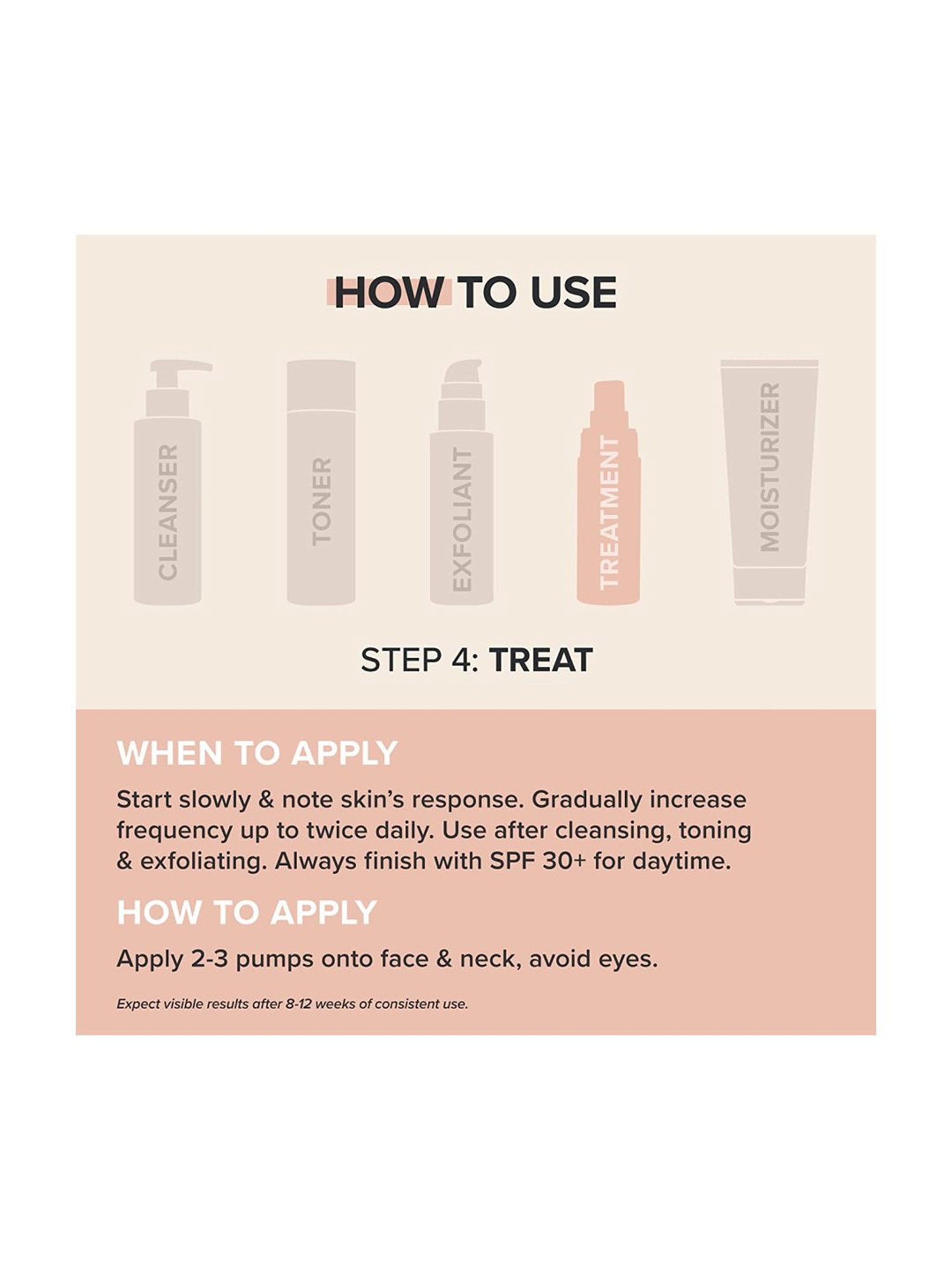 HOW TO USE

CLEANSER

TONER

EXFOLIANT

TREATMENT

MOISTURIZER

STEP 4: TREAT

WHEN TO APPLY

Start slowly & note skin's response. Gradually increase frequency up to twice daily. Use after cleansing, toning & exfoliating. Always finish with SPF 30+ for daytime.

HOW TO APPLY

Apply 2-3 pumps onto face & neck, avoid eyes.

Expect visible results after 8-12 weeks of consistent use.