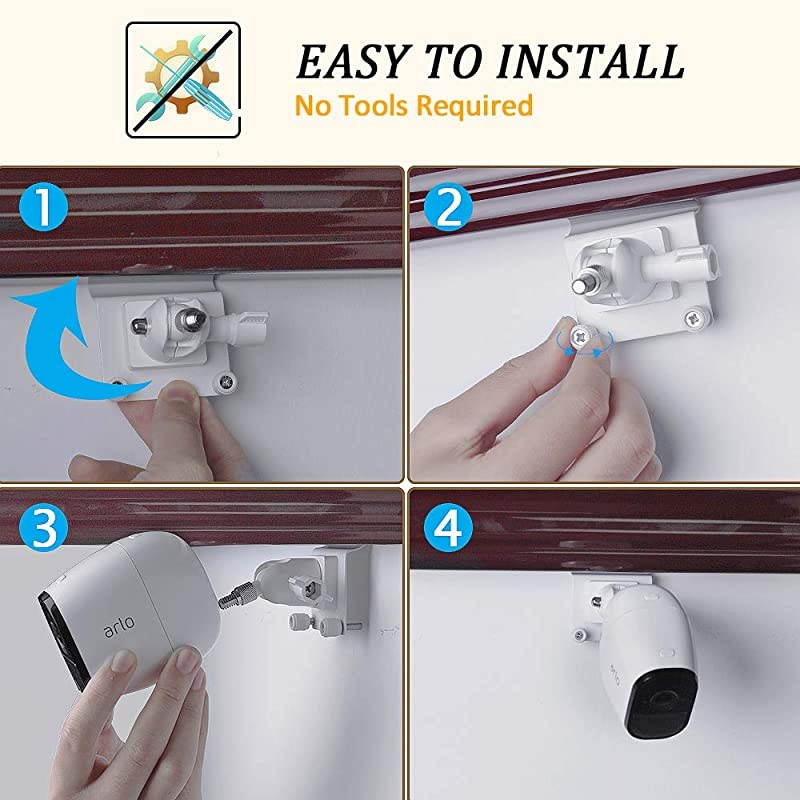 EASY TO INSTALL
No Tools Required

1

2

3

arlo

4