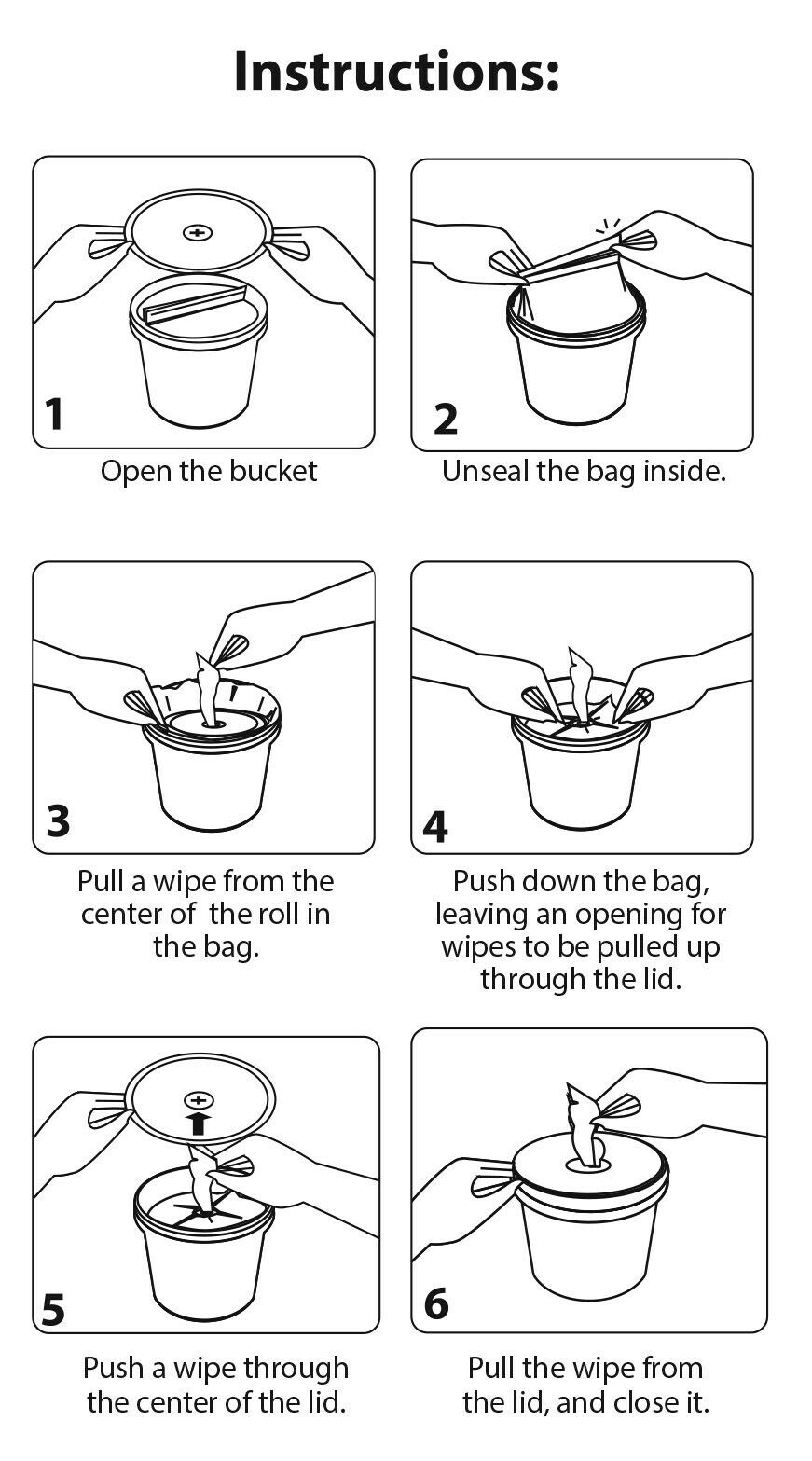 Instructions:

1
Open the bucket

2
Unseal the bag inside.

3
Pull a wipe from the center of  the roll in the bag.

4
Push down the bag, leaving an opening for wipes to be pulled up through the lid.

5
Push a wipe through the center of the lid.

6
Pull the wipe from the lid, and close it.