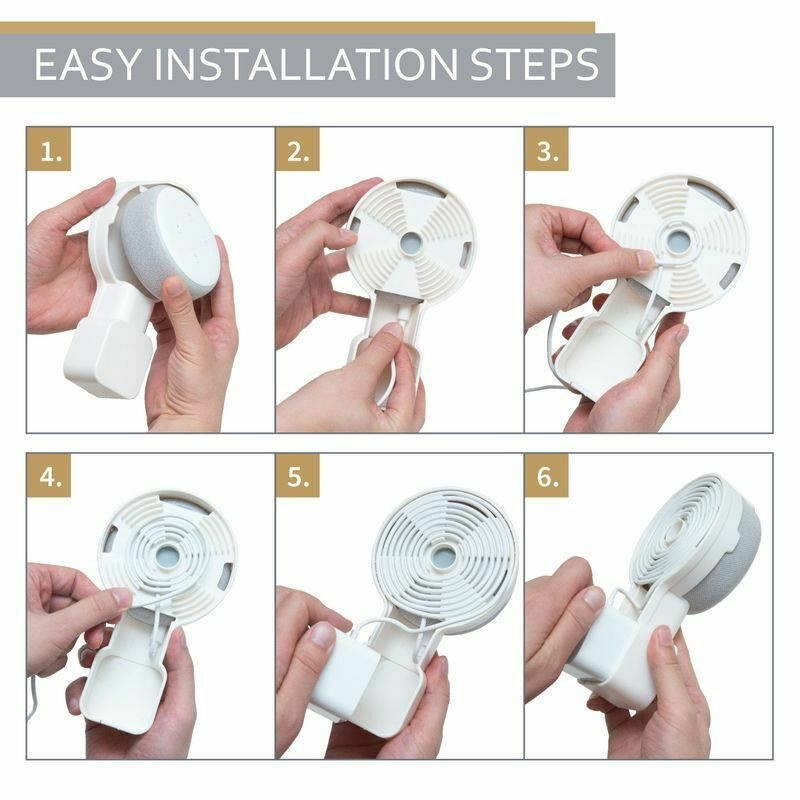 EASY INSTALLATION STEPS

1.

2.

3.

4.

5.

6.