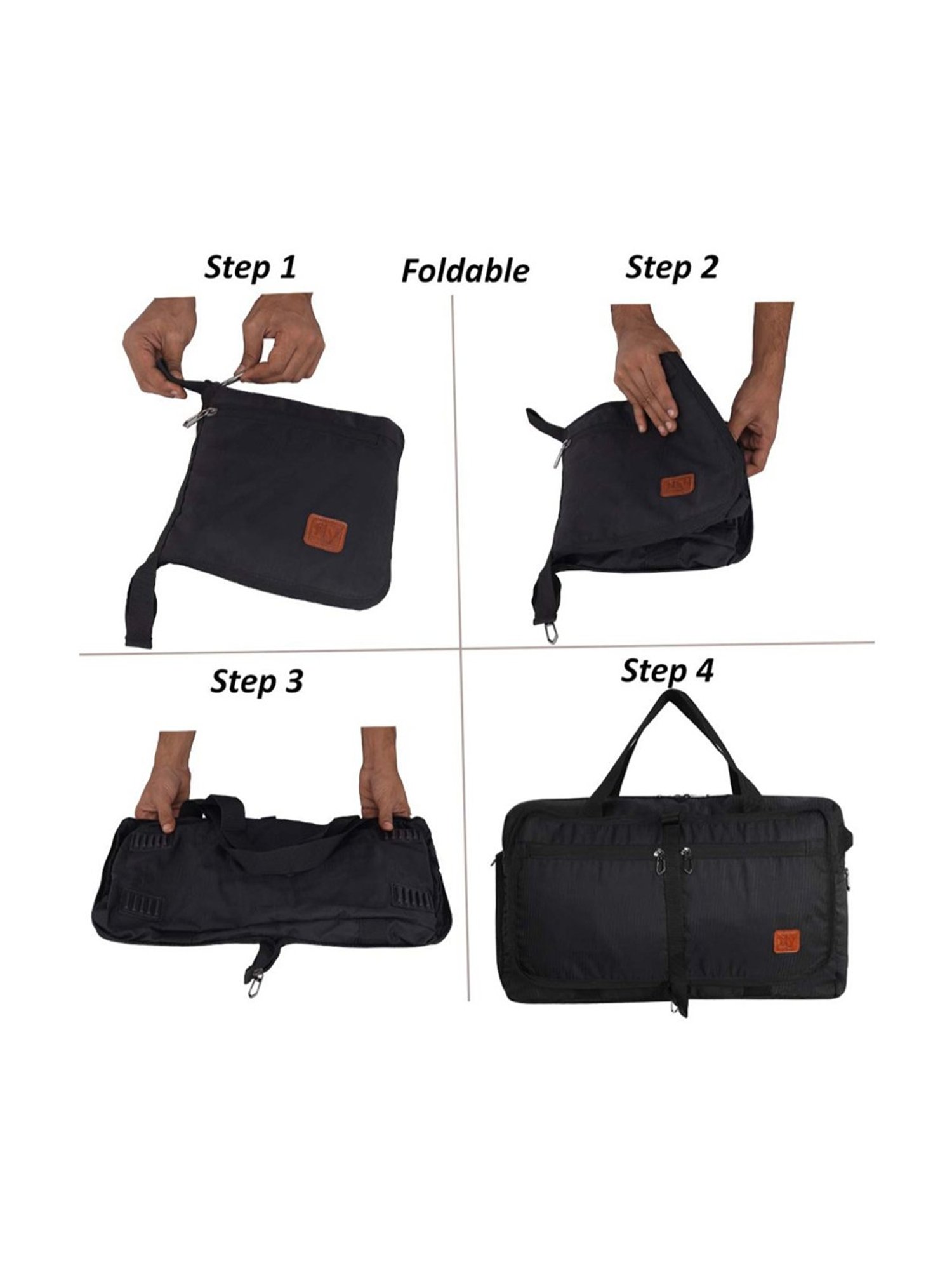 Step 1

Foldable

Step 2

fly

fly

Step 3

Step 4

fly