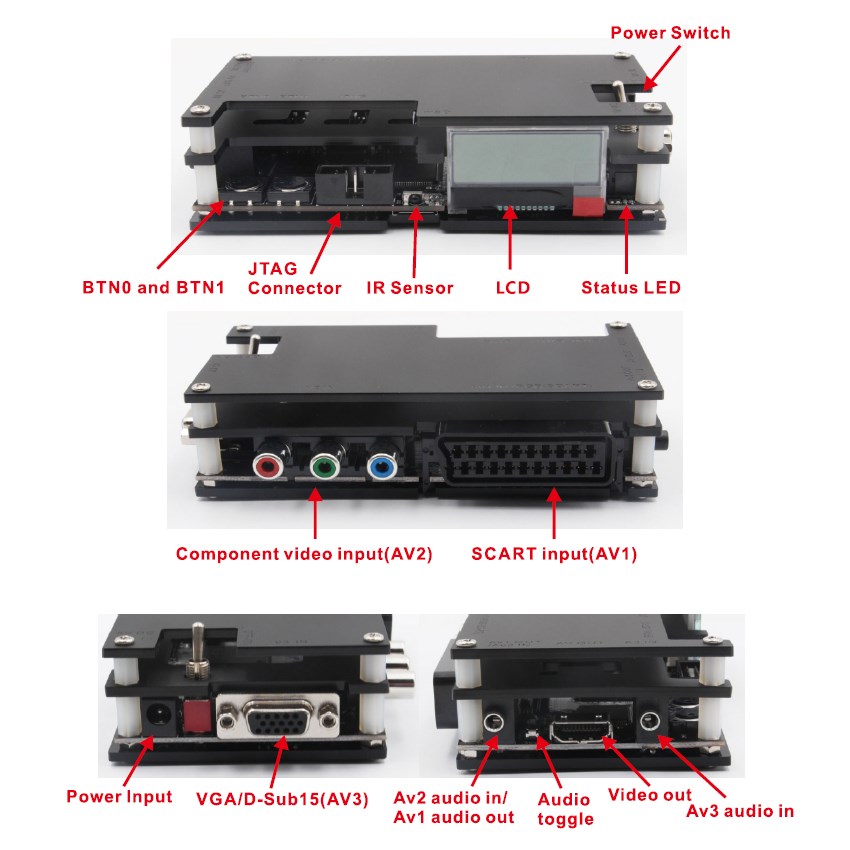 Power Switch

BTN0 and BTN1

JTAG Connector

IR Sensor

LCD

Status LED

Component video input(AV2)

SCART input(AV1)

Power Input

VGA/D-Sub15(AV3)

Av2 audio in/ Av1 audio out

Audio toggle

Video out

Av3 audio in