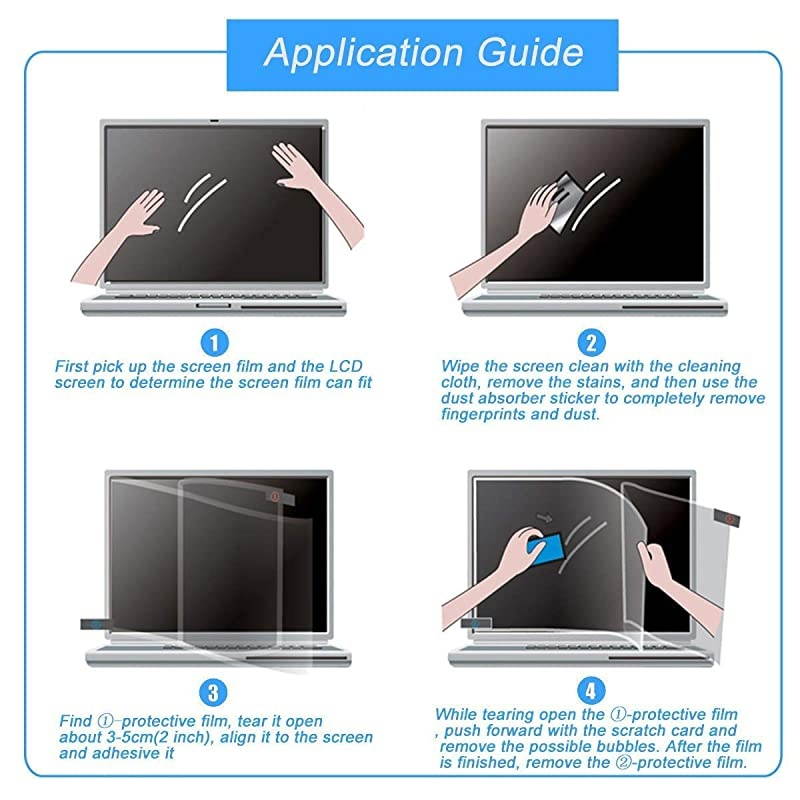 Application Guide

1
First pick up the screen film and the LCD screen to determine the screen film can fit

2
Wipe the screen clean with the cleaning cloth, remove the stains, and then use the dust absorber sticker to completely remove fingerprints and dust.

3
Find ①-protective film, tear it open about 3-5cm(2 inch), align it to the screen and adhesive it

4
While tearing open the ①-protective film , push forward with the scratch card and remove the possible bubbles. After the film is finished, remove the ②-protective film.