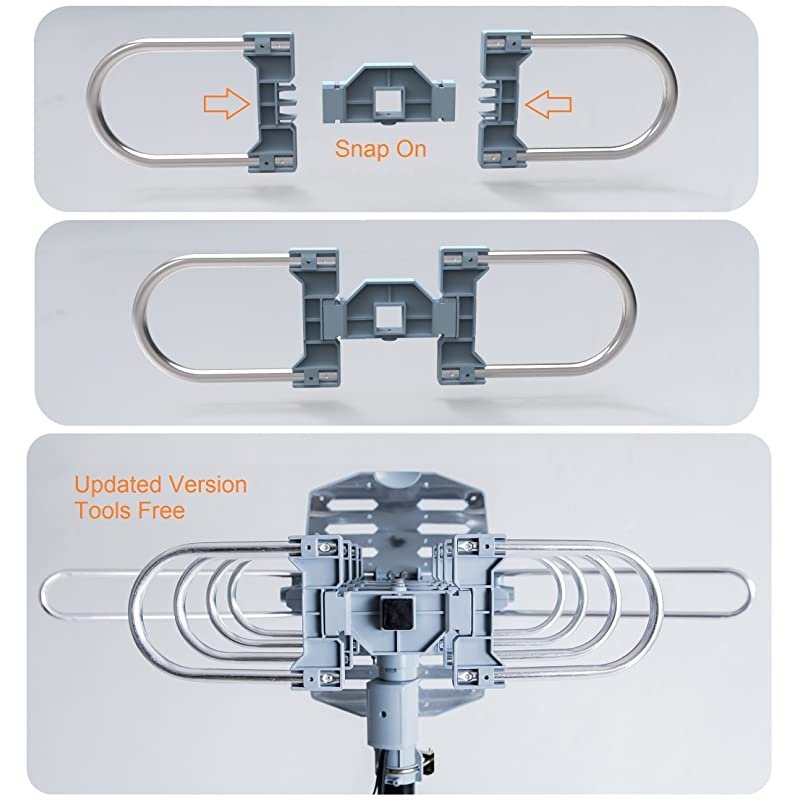 Snap On

Updated Version
Tools Free