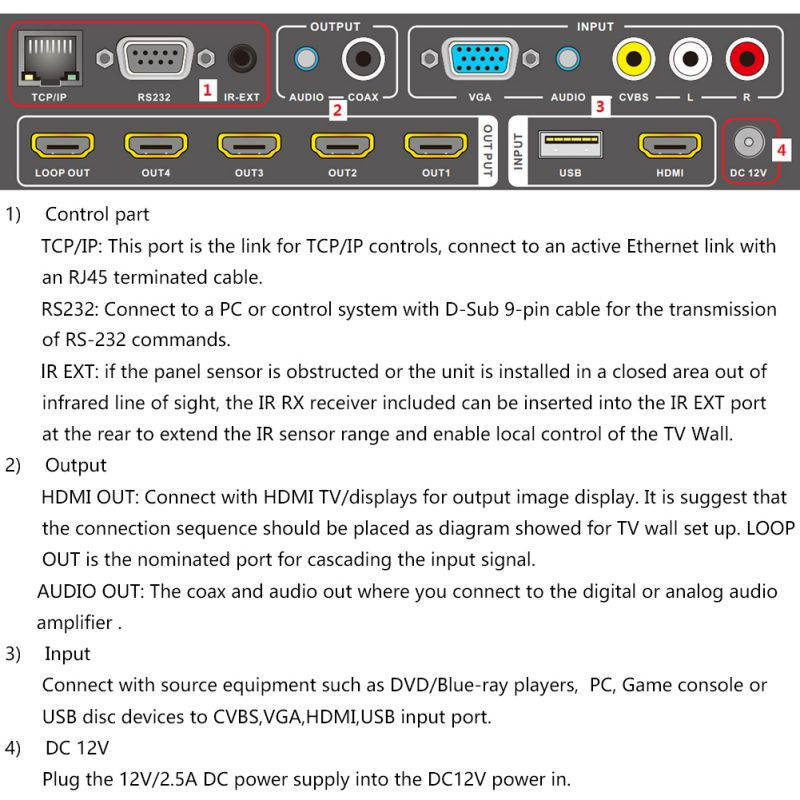 TCP/IP RS232 1 IR-EXT

OUTPUT
AUDIO COAX
2

INPUT
VGA AUDIO 3 CVBS L R

LOOP OUT OUT4 OUT3 OUT2 OUT1 OUT PUT

INPUT USB HDMI

DC 12V 4

1) Control part
TCP/IP: This port is the link for TCP/IP controls, connect to an active Ethernet link with an RJ45 terminated cable.
RS232: Connect to a PC or control system with D-Sub 9-pin cable for the transmission of RS-232 commands.
IR EXT: if the panel sensor is obstructed or the unit is installed in a closed area out of infrared line of sight, the IR RX receiver included can be inserted into the IR EXT port at the rear to extend the IR sensor range and enable local control of the TV Wall.

2) Output
HDMI OUT: Connect with HDMI TV/displays for output image display. It is suggest that the connection sequence should be placed as diagram showed for TV wall set up. LOOP OUT is the nominated port for cascading the input signal.
AUDIO OUT: The coax and audio out where you connect to the digital or analog audio amplifier .

3) Input
Connect with source equipment such as DVD/Blue-ray players, PC, Game console or USB disc devices to CVBS,VGA,HDMI,USB input port.

4) DC 12V
Plug the 12V/2.5A DC power supply into the DC12V power in.