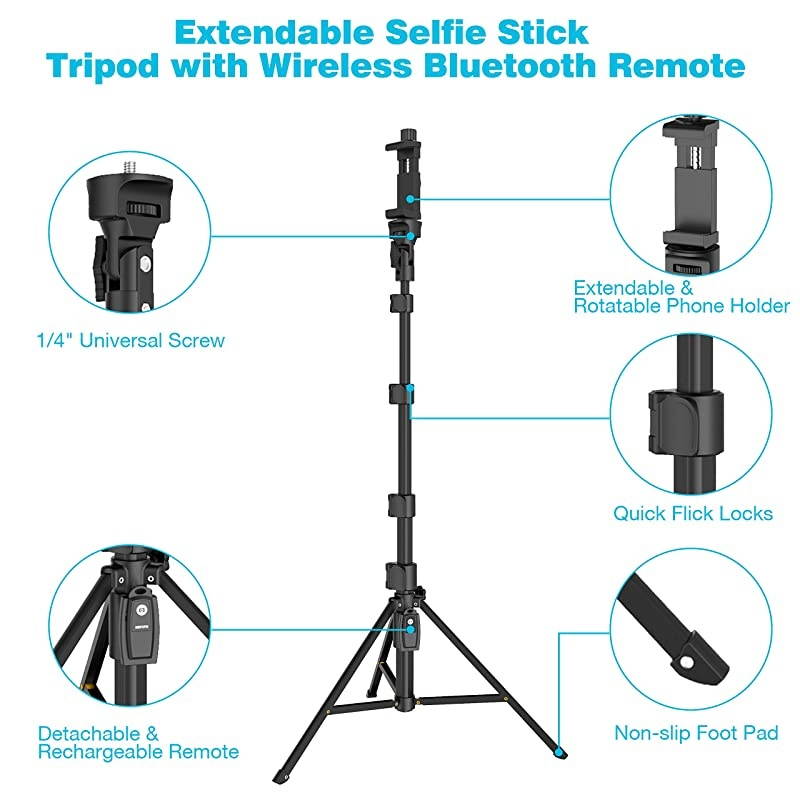 Extendable Selfie Stick
Tripod with Wireless Bluetooth Remote

1/4" Universal Screw

Extendable &
Rotatable Phone Holder

Quick Flick Locks

Detachable &
Rechargeable Remote

Non-slip Foot Pad