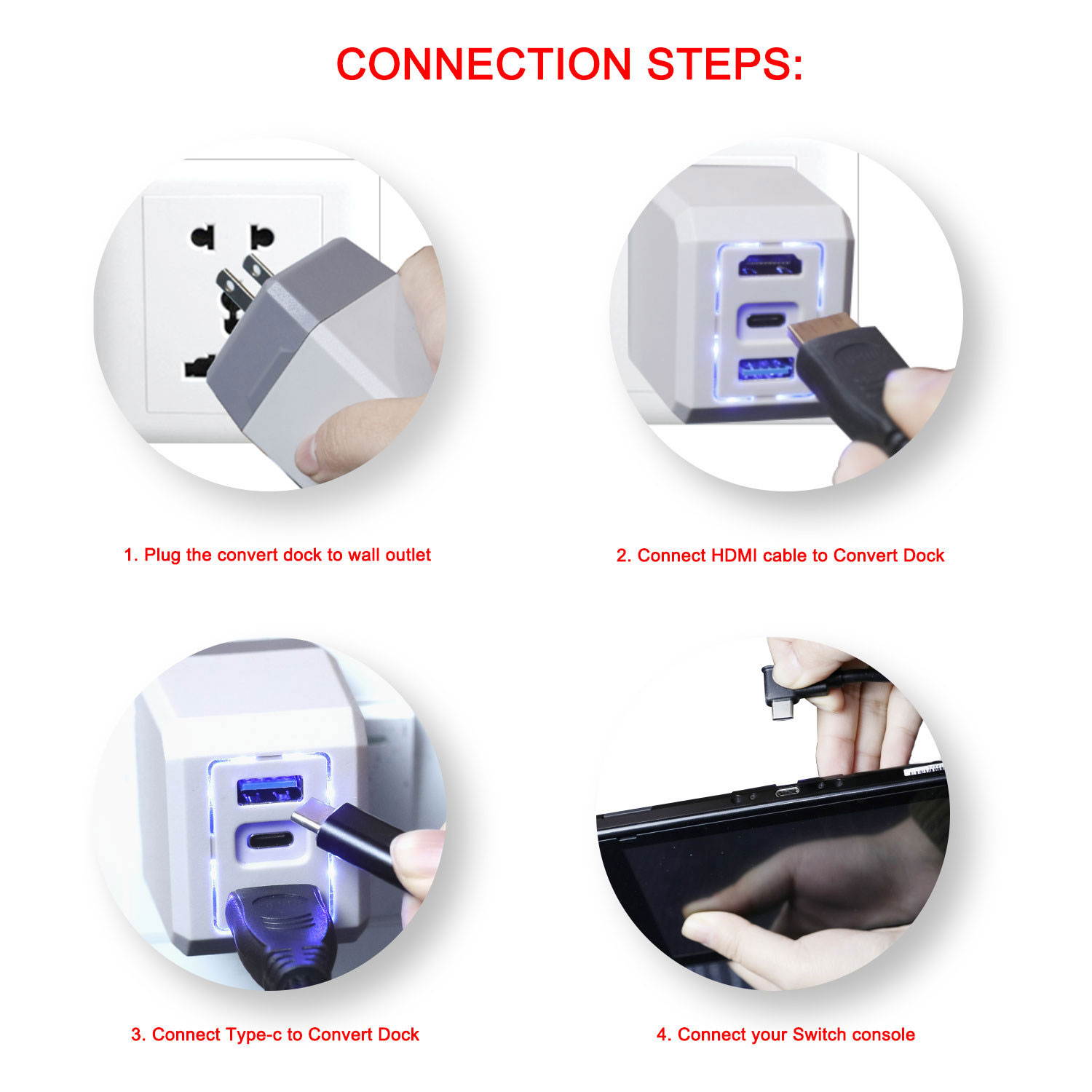 CONNECTION STEPS:

1. Plug the convert dock to wall outlet

2. Connect HDMI cable to Convert Dock

3. Connect Type-c to Convert Dock

4. Connect your Switch console