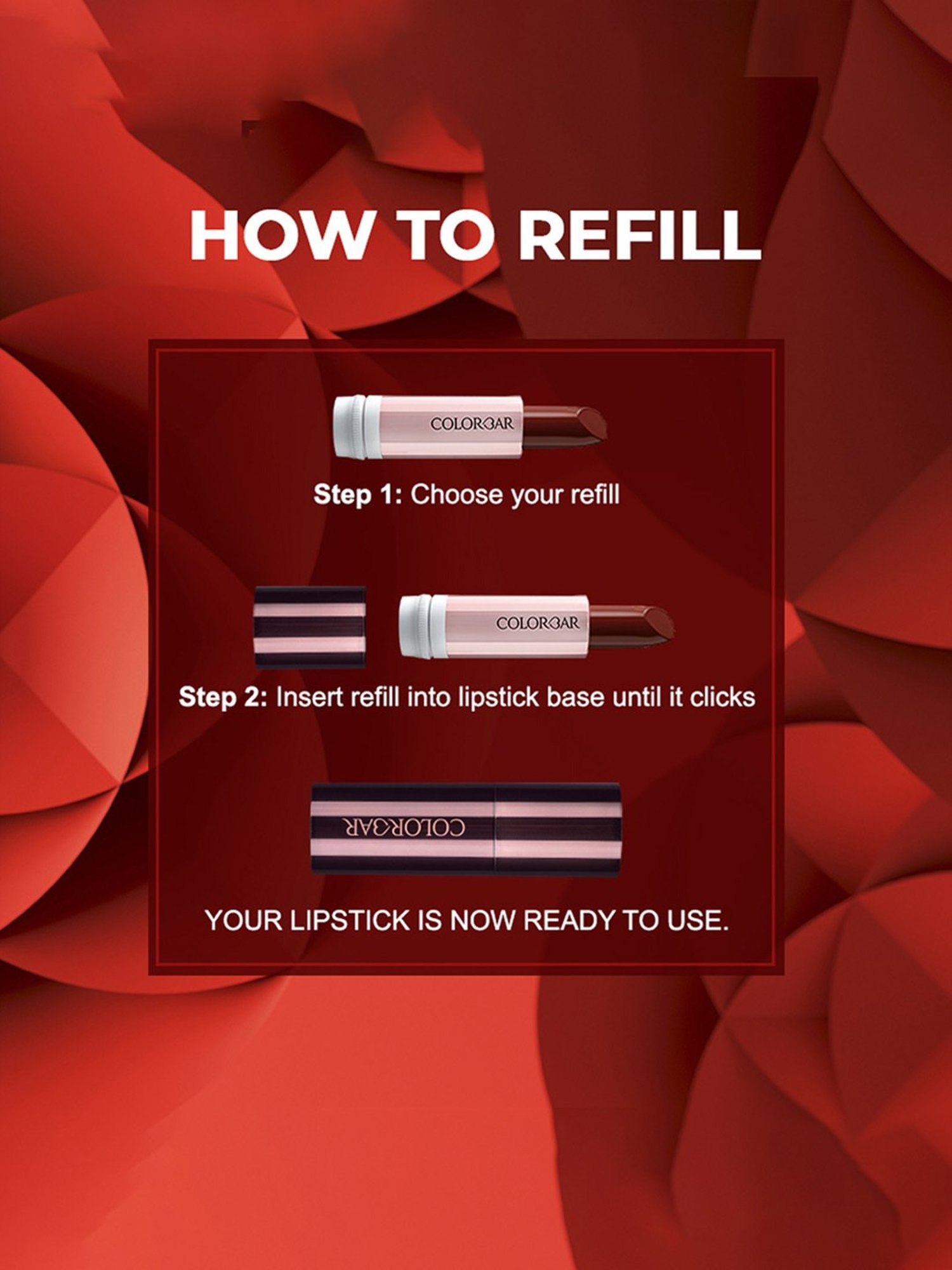 HOW TO REFILL

COLORBAR

Step 1: Choose your refill

COLORBAR

Step 2: Insert refill into lipstick base until it clicks

COLORBAR

YOUR LIPSTICK IS NOW READY TO USE.