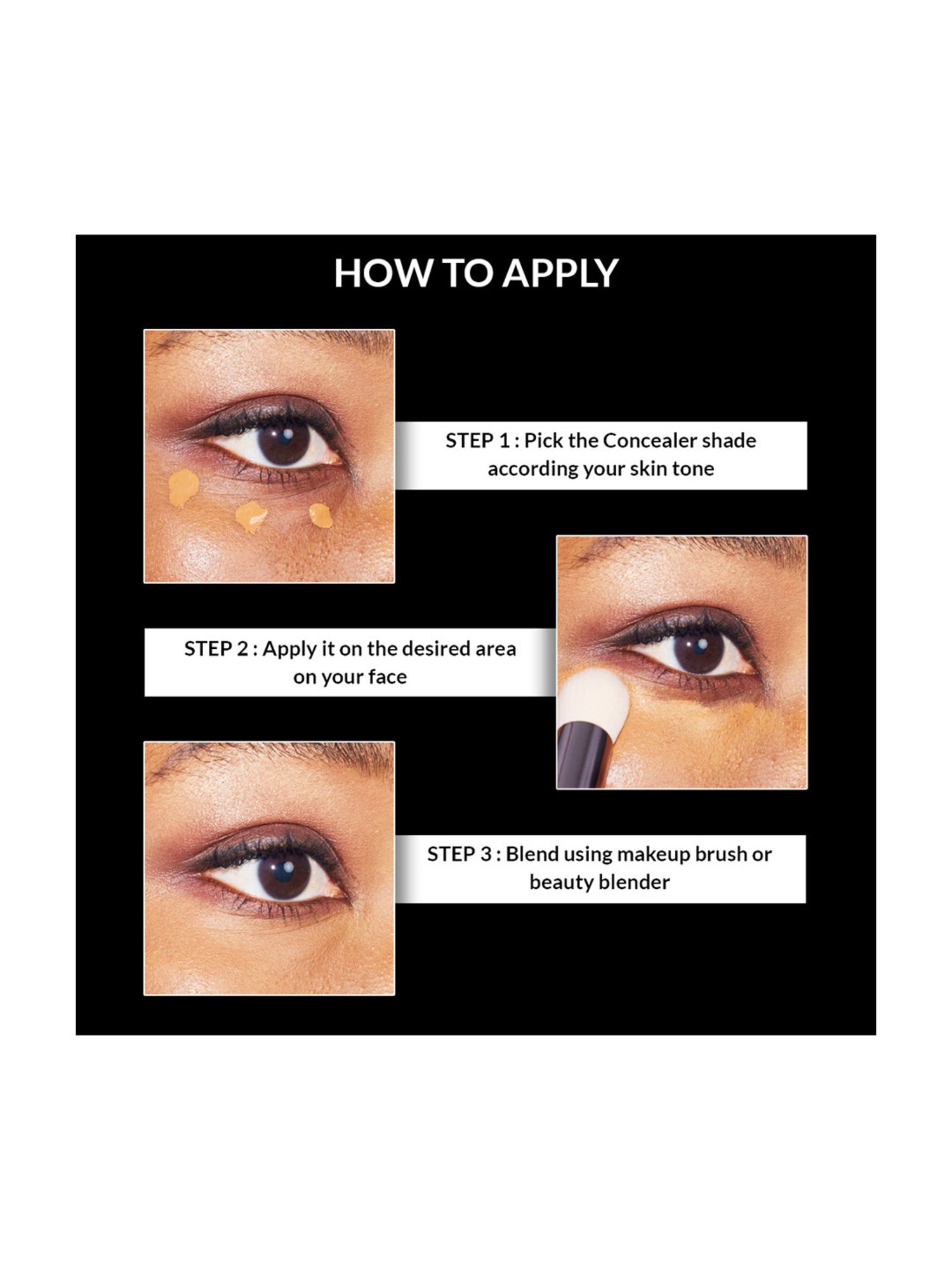 HOW TO APPLY

STEP 1 : Pick the Concealer shade according your skin tone

STEP 2 : Apply it on the desired area on your face

STEP 3 : Blend using makeup brush or beauty blender