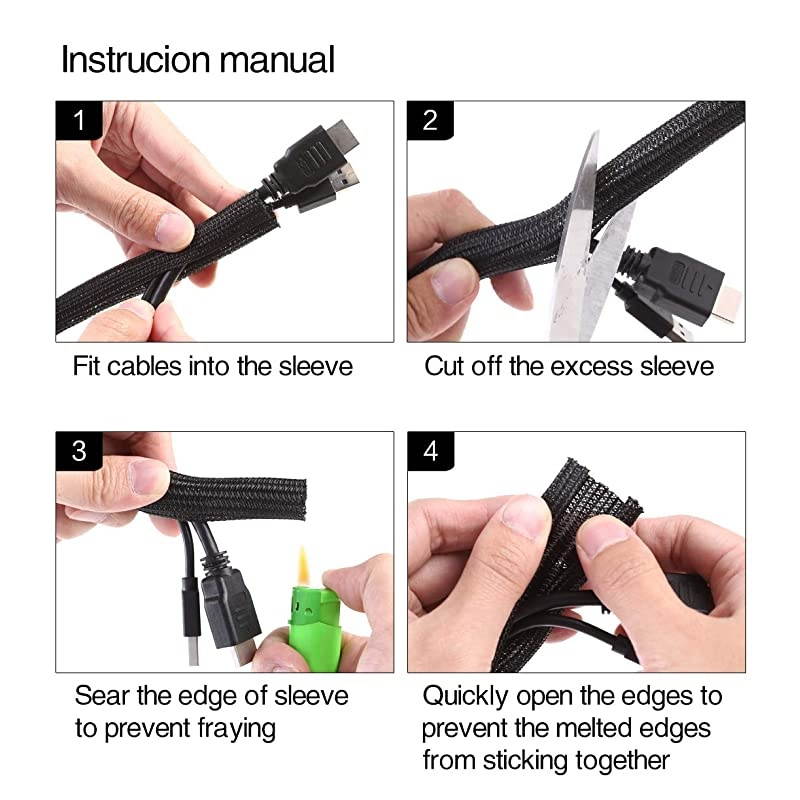 Instrucion manual

1

Fit cables into the sleeve

2

Cut off the excess sleeve

3

Sear the edge of sleeve to prevent fraying

4

Quickly open the edges to prevent the melted edges from sticking together