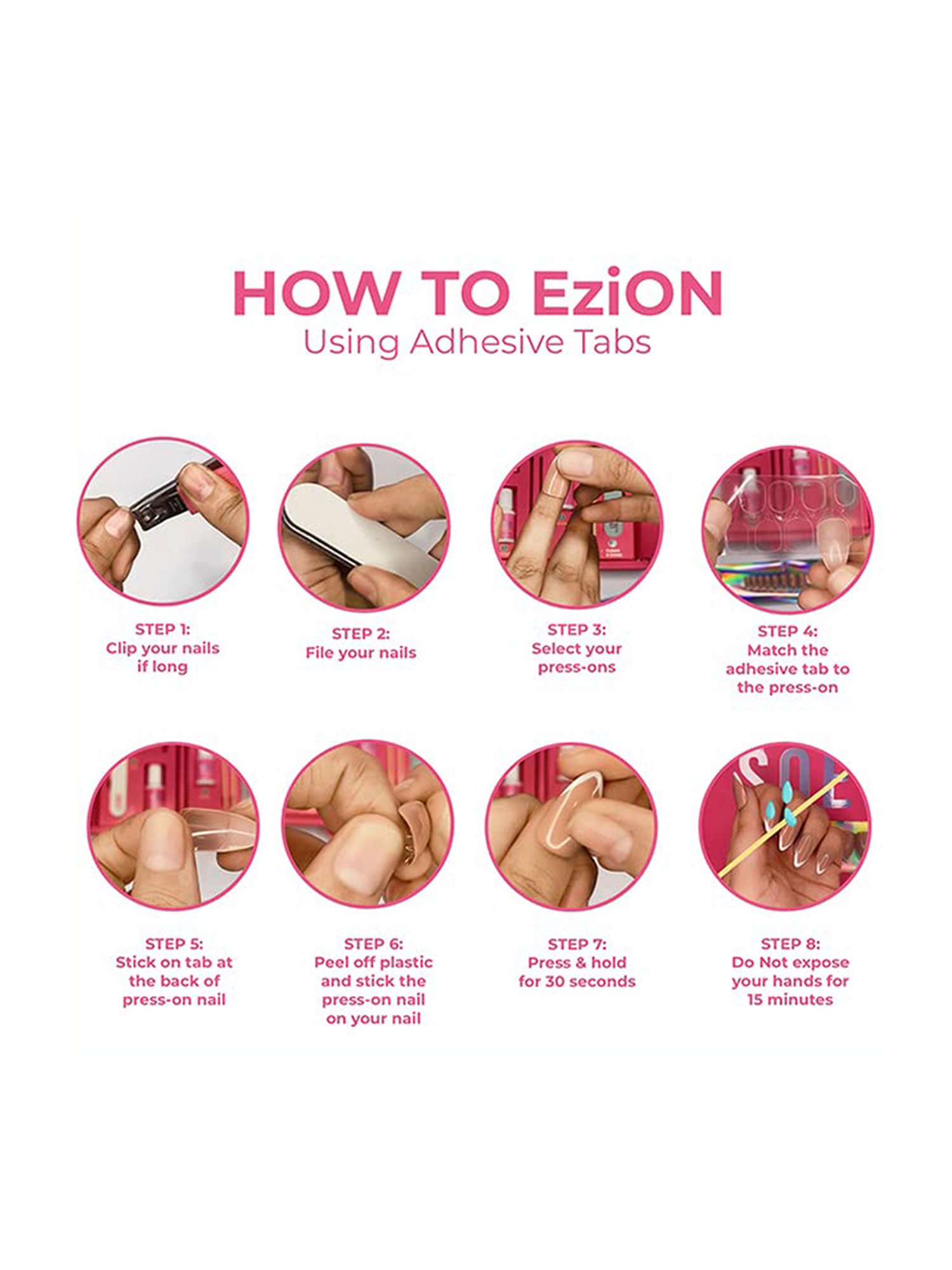 HOW TO EziON
Using Adhesive Tabs

STEP 1:
Clip your nails if long

STEP 2:
File your nails

STEP 3:
Select your press-ons

STEP 4:
Match the adhesive tab to the press-on

STEP 5:
Stick on tab at the back of press-on nail

STEP 6:
Peel off plastic and stick the press-on nail on your nail

STEP 7:
Press & hold for 30 seconds

STEP 8:
Do Not expose your hands for 15 minutes