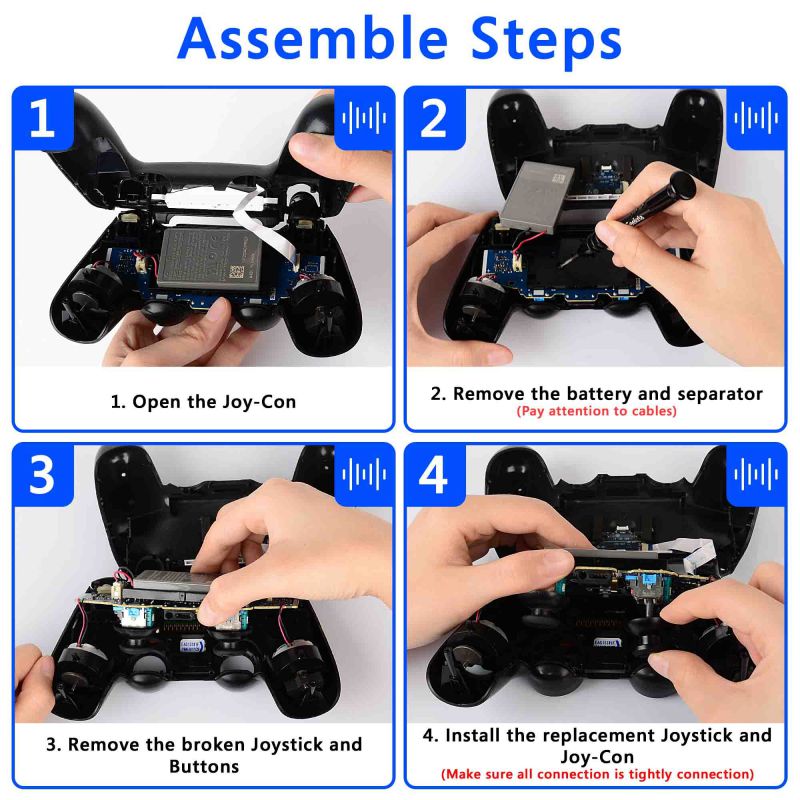 Assemble Steps

1

1. Open the Joy-Con

2

2. Remove the battery and separator
(Pay attention to cables)

3

3. Remove the broken Joystick and Buttons

4

4. Install the replacement Joystick and Joy-Con
(Make sure all connection is tightly connection)