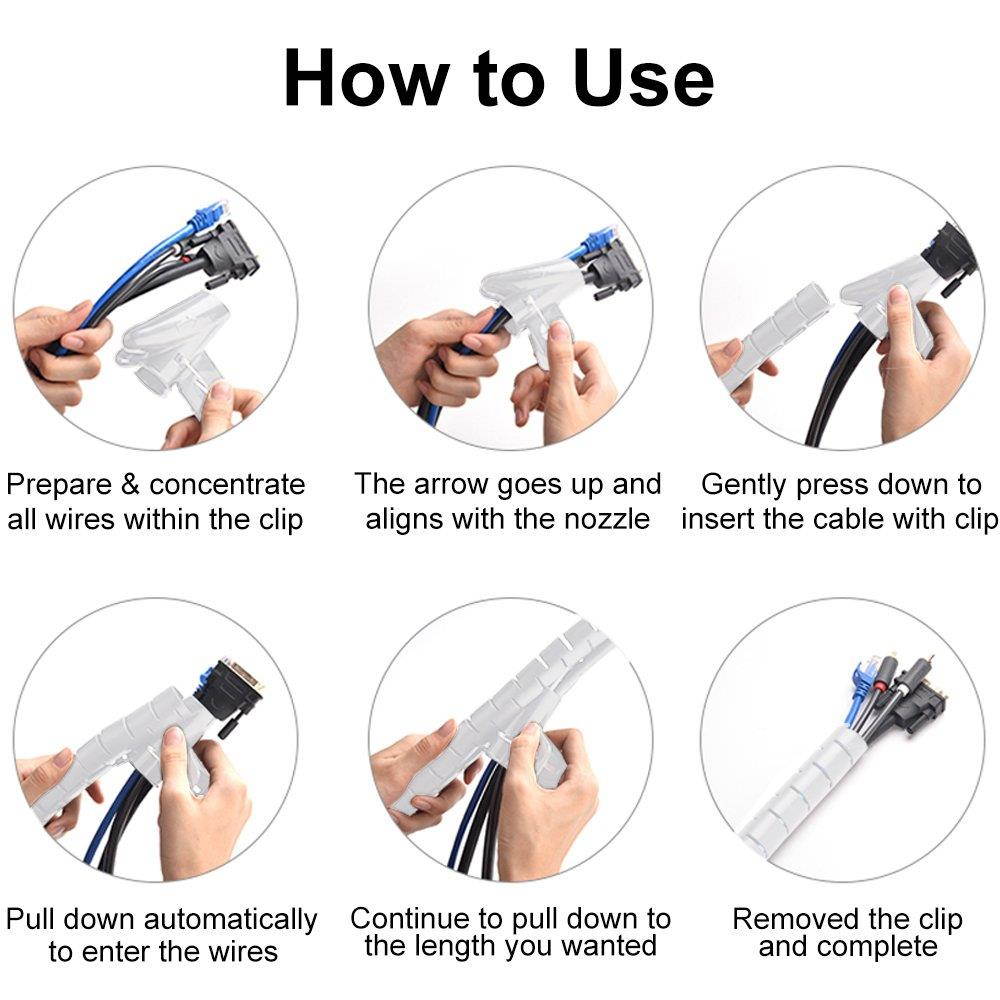 How to Use

Prepare & concentrate all wires within the clip

The arrow goes up and aligns with the nozzle

Gently press down to insert the cable with clip

Pull down automatically to enter the wires

Continue to pull down to the length you wanted

Removed the clip and complete