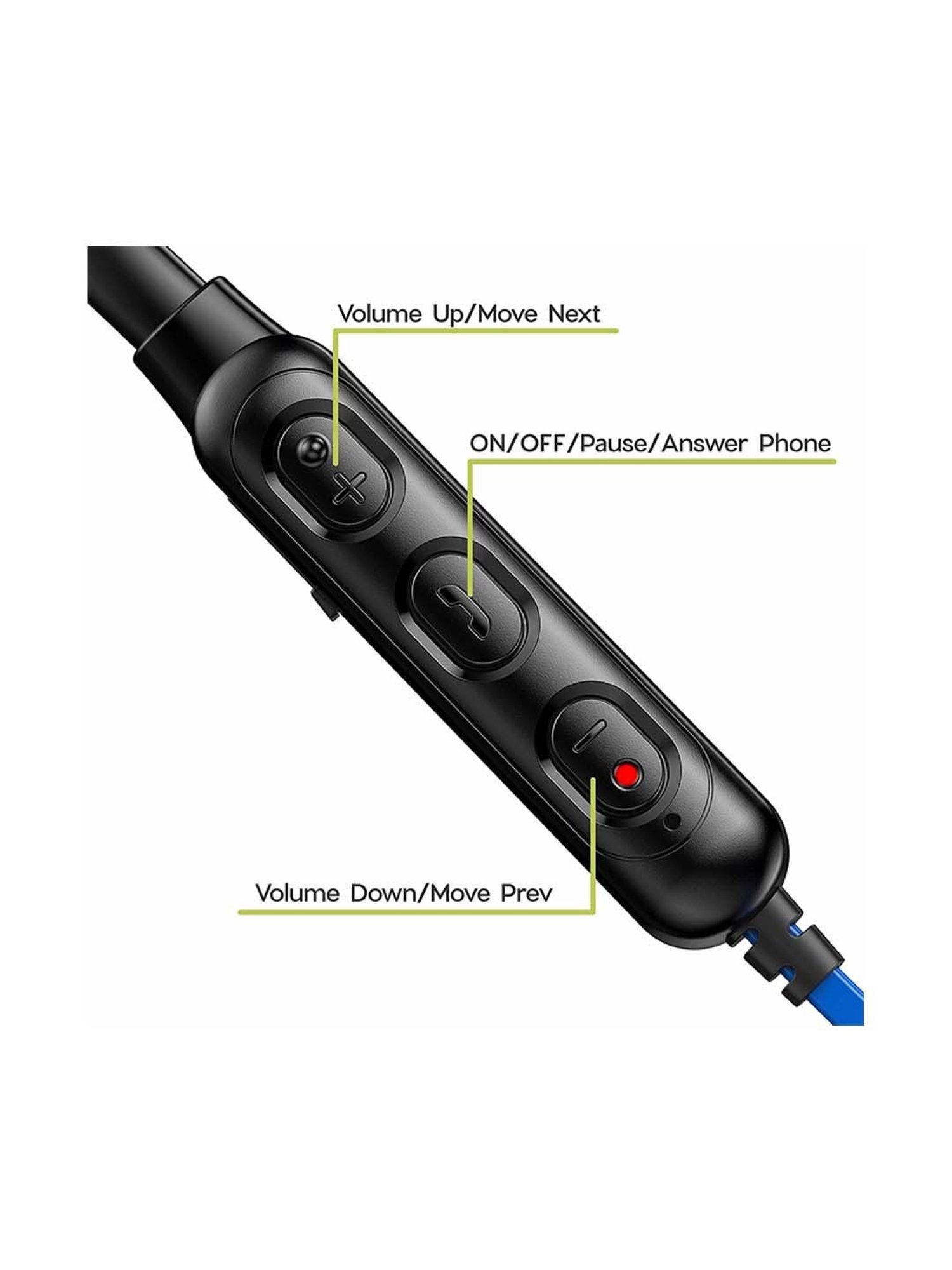 Volume Up/Move Next

ON/OFF/Pause/Answer Phone

Volume Down/Move Prev