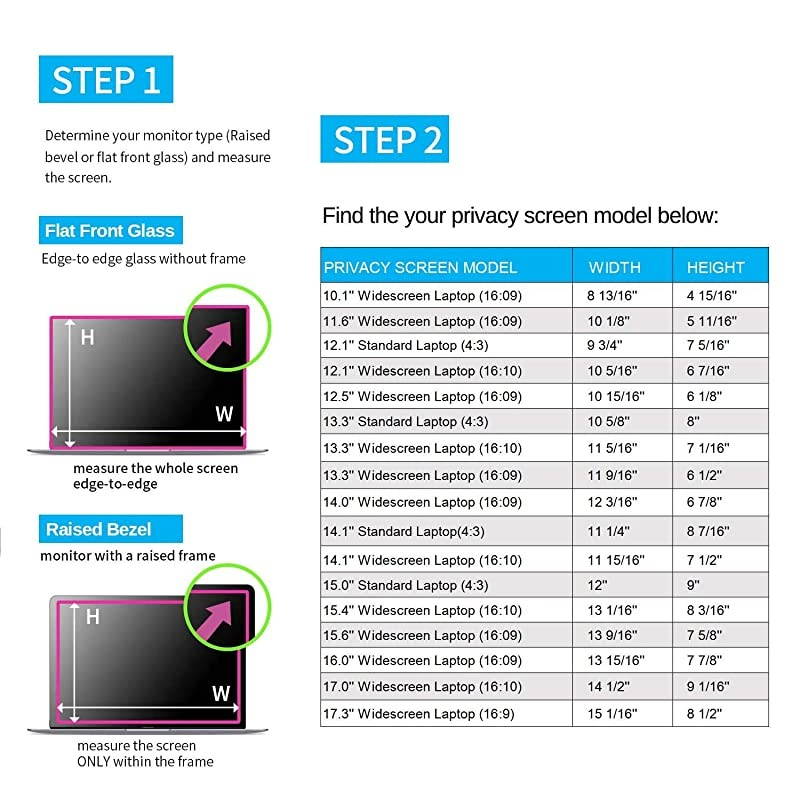 STEP 1

Determine your monitor type (Raised bevel or flat front glass) and measure the screen.

Flat Front Glass

Edge-to edge glass without frame

H

W

measure the whole screen edge-to-edge

Raised Bezel

monitor with a raised frame

H

W

measure the screen ONLY within the frame

STEP 2

Find the your privacy screen model below:

| PRIVACY SCREEN MODEL | WIDTH | HEIGHT |
|---|---|---|
| 10.1" Widescreen Laptop (16:09) | 8 13/16" | 4 15/16" |
| 11.6" Widescreen Laptop (16:09) | 10 1/8" | 5 11/16" |
| 12.1" Standard Laptop (4:3) | 9 3/4" | 7 5/16" |
| 12.1" Widescreen Laptop (16:10) | 10 5/16" | 6 7/16" |
| 12.5" Widescreen Laptop (16:09) | 10 15/16" | 6 1/8" |
| 13.3" Standard Laptop (4:3) | 10 5/8" | 8" |
| 13.3" Widescreen Laptop (16:10) | 11 5/16" | 7 1/16" |
| 13.3" Widescreen Laptop (16:09) | 11 9/16" | 6 1/2" |
| 14.0" Widescreen Laptop (16:09) | 12 3/16" | 6 7/8" |
| 14.1" Standard Laptop(4:3) | 11 1/4" | 8 7/16" |
| 14.1" Widescreen Laptop (16:10) | 11 15/16" | 7 1/2" |
| 15.0" Standard Laptop (4:3) | 12" | 9" |
| 15.4" Widescreen Laptop (16:10) | 13 1/16" | 8 3/16" |
| 15.6" Widescreen Laptop (16:09) | 13 9/16" | 7 5/8" |
| 16.0" Widescreen Laptop (16:09) | 13 15/16" | 7 7/8" |
| 17.0" Widescreen Laptop (16:10) | 14 1/2" | 9 1/16" |
| 17.3" Widescreen Laptop (16:9) | 15 1/16" | 8 1/2" |