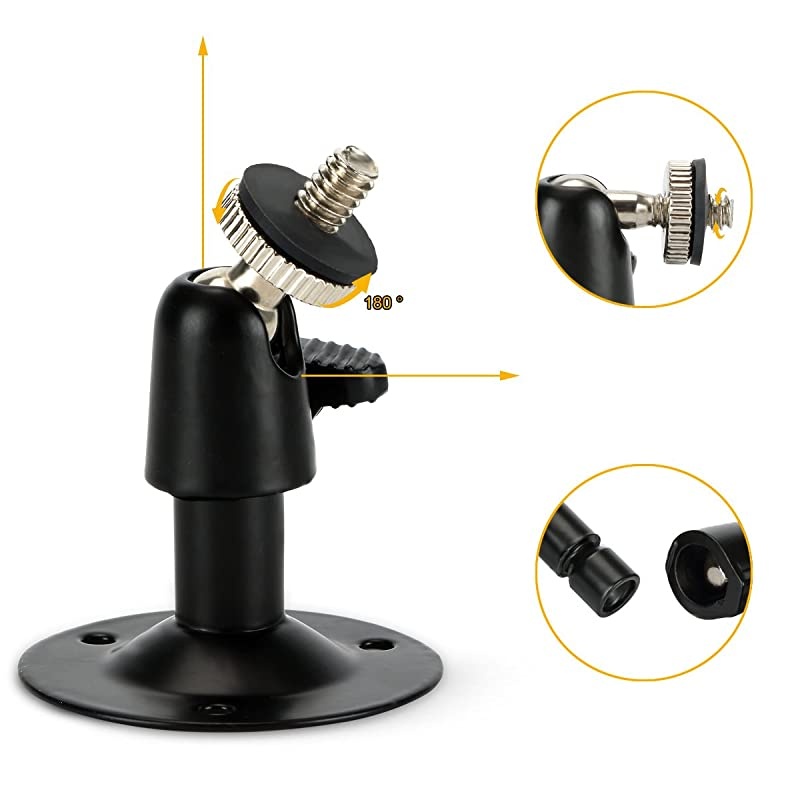 180 °