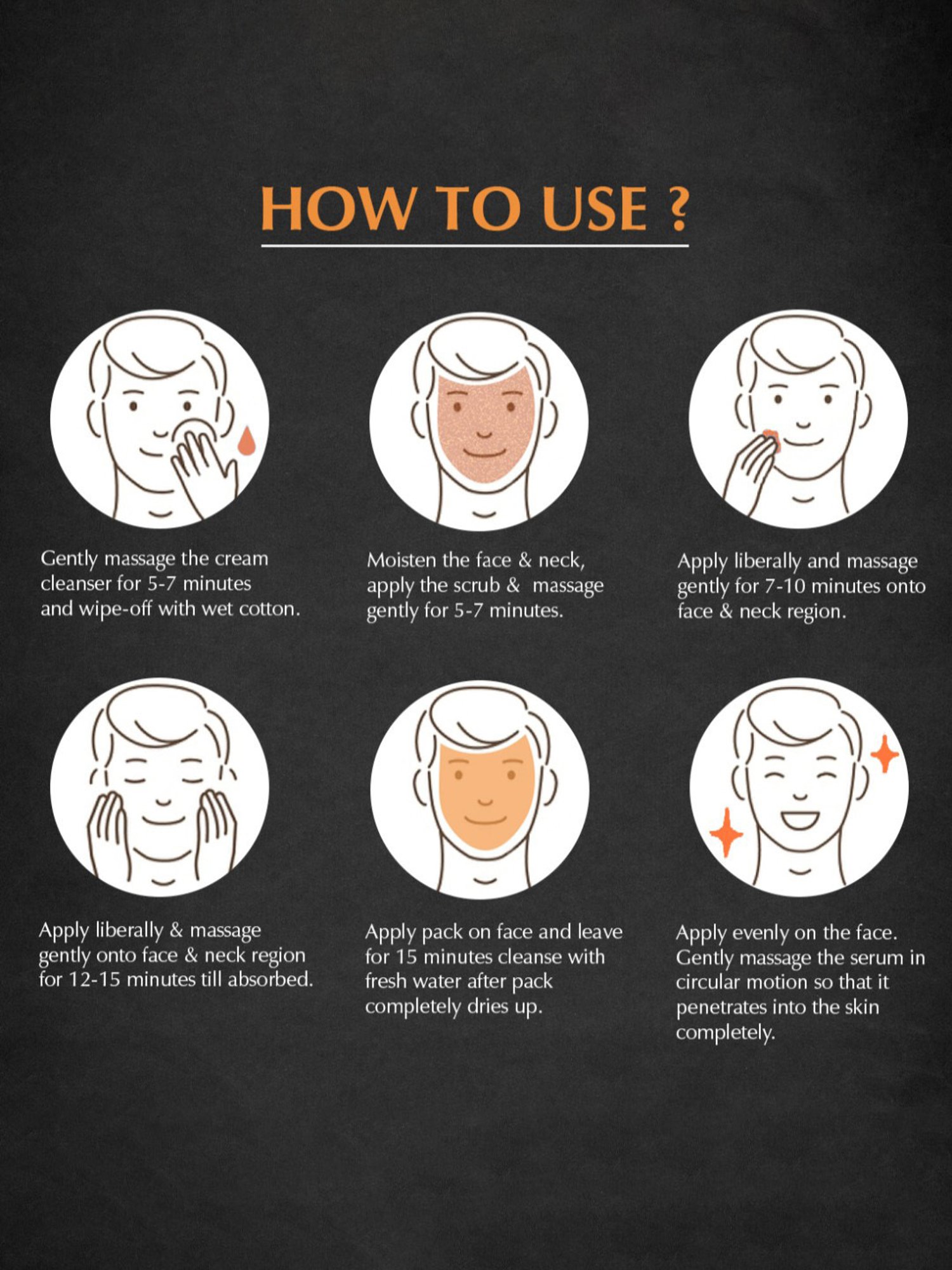 HOW TO USE ?

Gently massage the cream cleanser for 5-7 minutes and wipe-off with wet cotton.

Moisten the face & neck, apply the scrub & massage gently for 5-7 minutes.

Apply liberally and massage gently for 7-10 minutes onto face & neck region.

Apply liberally & massage gently onto face & neck region for 12-15 minutes till absorbed.

Apply pack on face and leave for 15 minutes cleanse with fresh water after pack completely dries up.

Apply evenly on the face. Gently massage the serum in circular motion so that it penetrates into the skin completely.