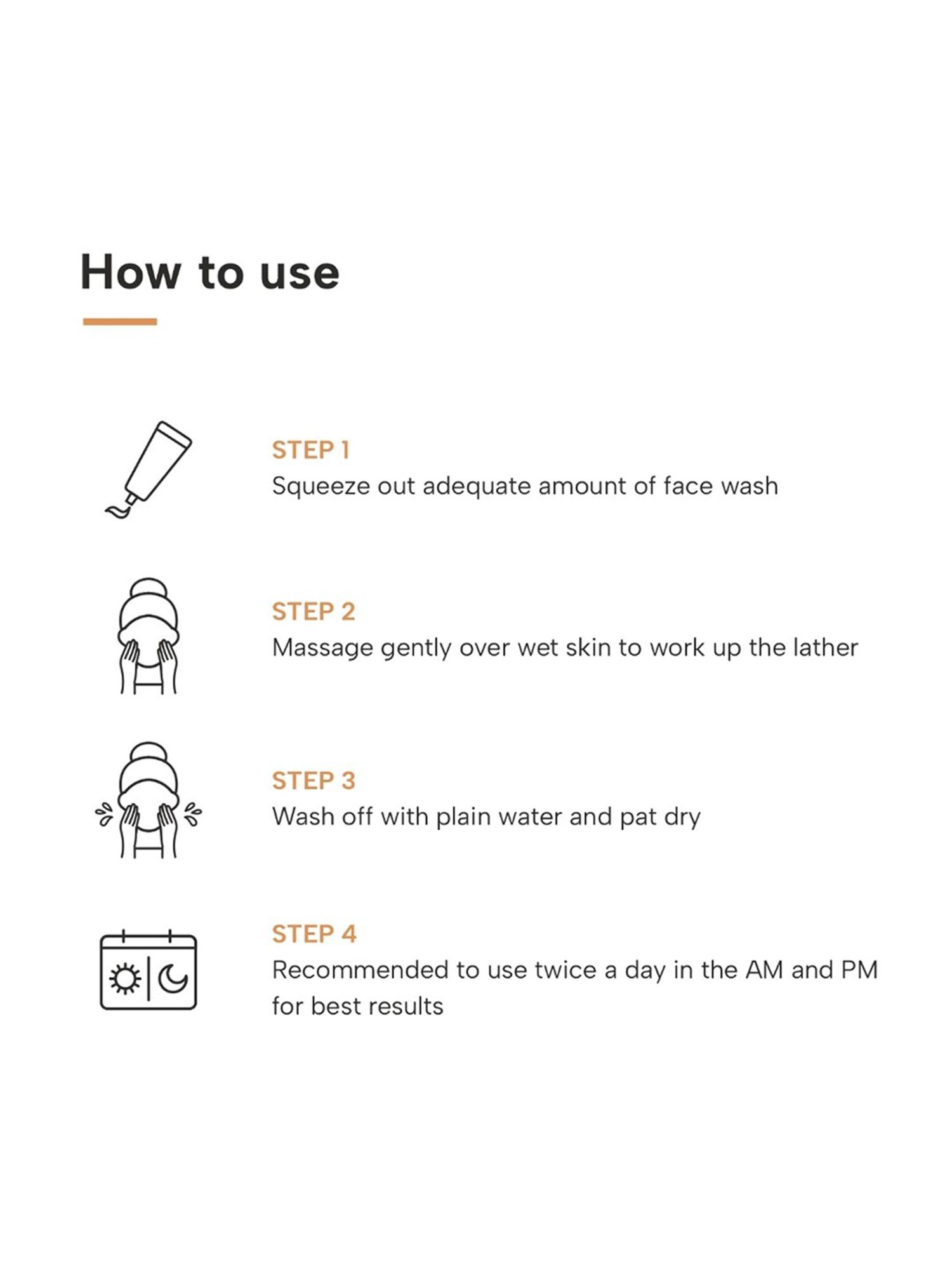 How to use

STEP 1
Squeeze out adequate amount of face wash

STEP 2
Massage gently over wet skin to work up the lather

STEP 3
Wash off with plain water and pat dry

STEP 4
Recommended to use twice a day in the AM and PM for best results