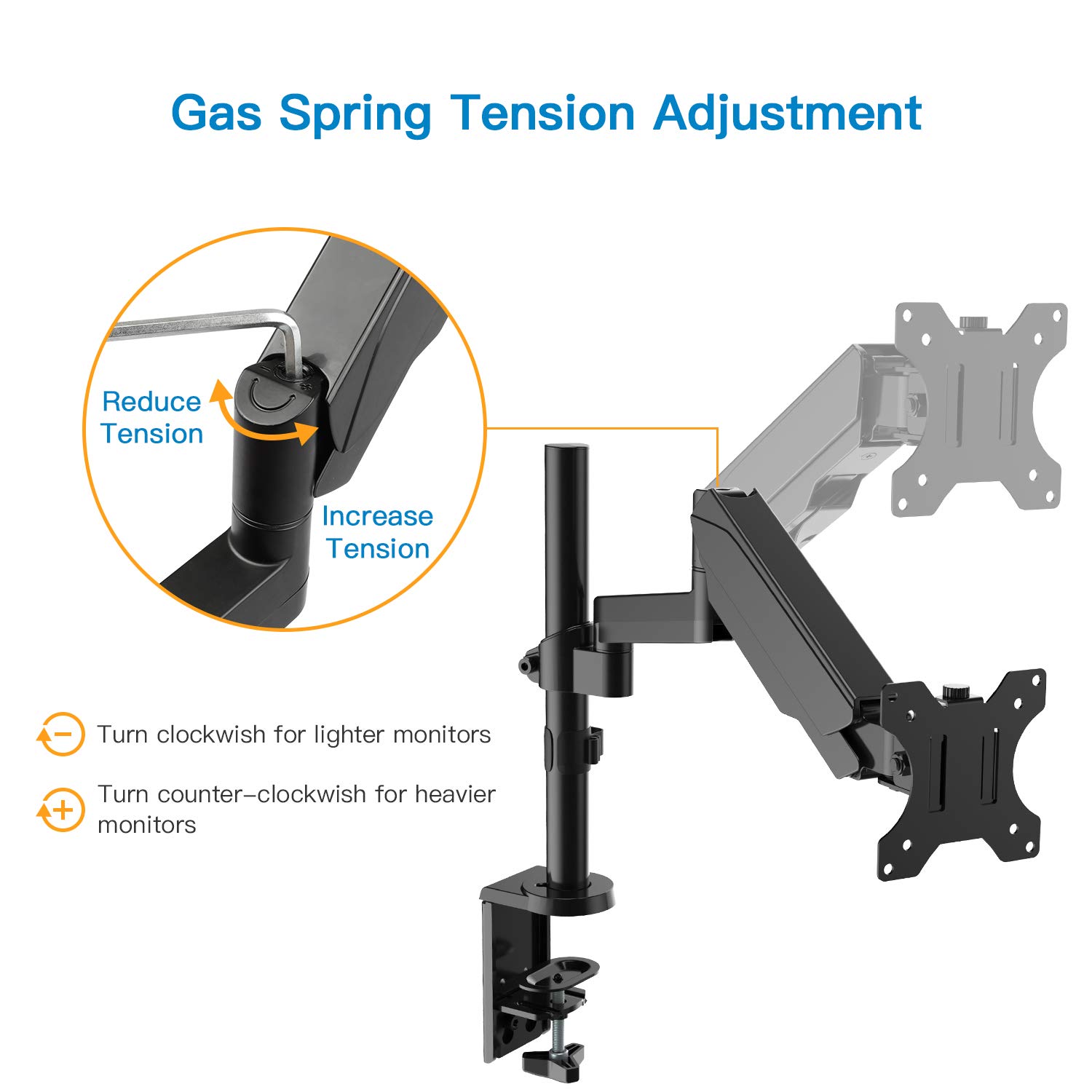 Gas Spring Tension Adjustment

Reduce Tension

Increase Tension

Turn clockwish for lighter monitors

Turn counter-clockwish for heavier monitors