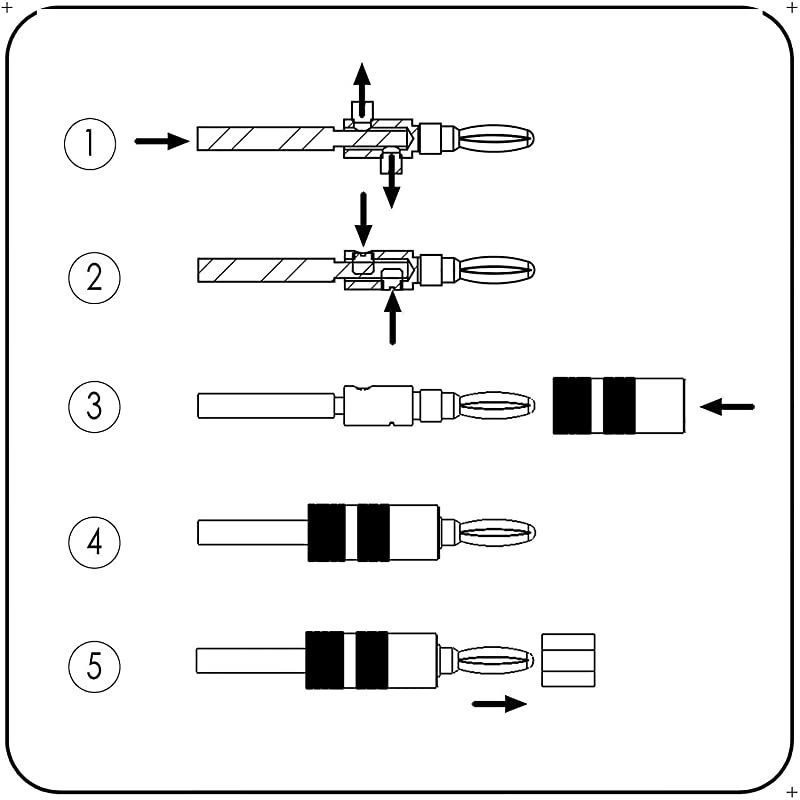 1

2

3

4

5