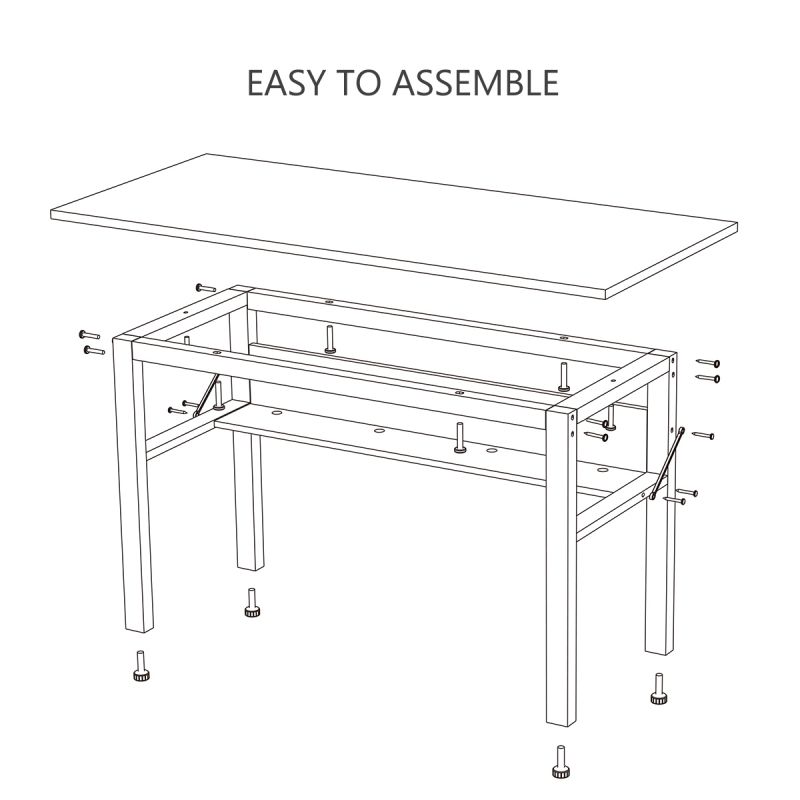 EASY TO ASSEMBLE