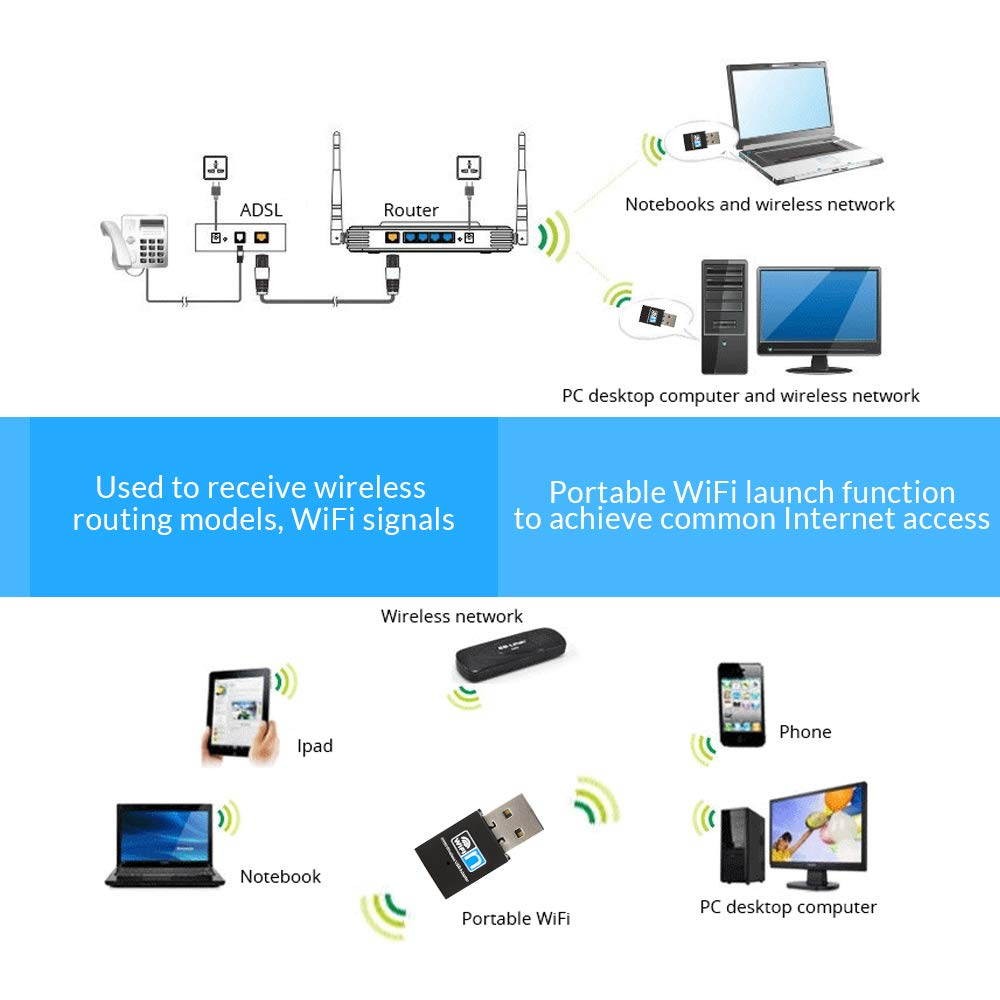 ADSL

Router

Notebooks and wireless network

PC desktop computer and wireless network

Used to receive wireless routing models, WiFi signals

Portable WiFi launch function to achieve common Internet access

Wireless network

Ipad

Phone

Notebook

Portable WiFi

PC desktop computer