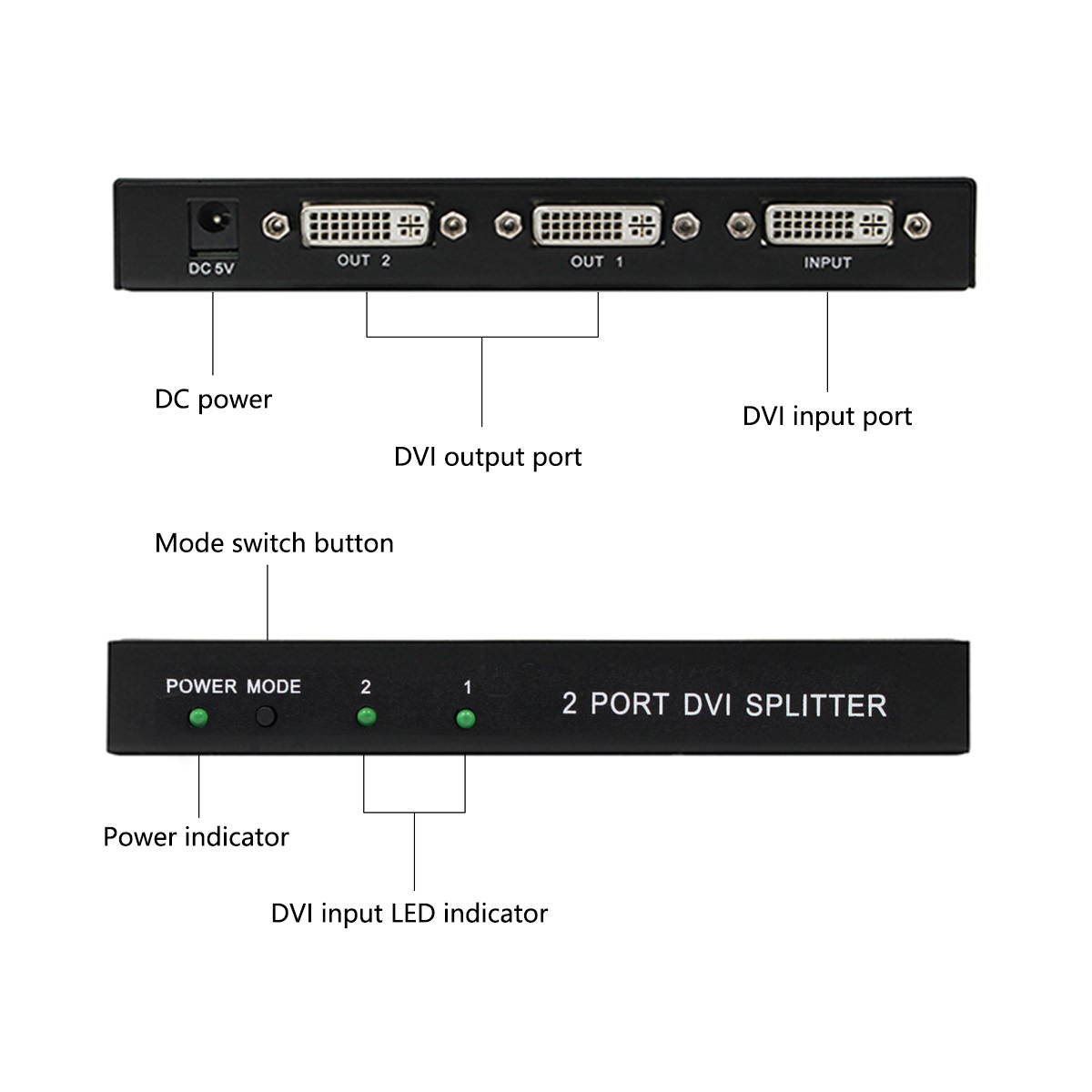 DC 5V
OUT 2
OUT 1
INPUT

DC power

DVI output port

DVI input port

Mode switch button

POWER MODE
2
1
2 PORT DVI SPLITTER

Power indicator

DVI input LED indicator