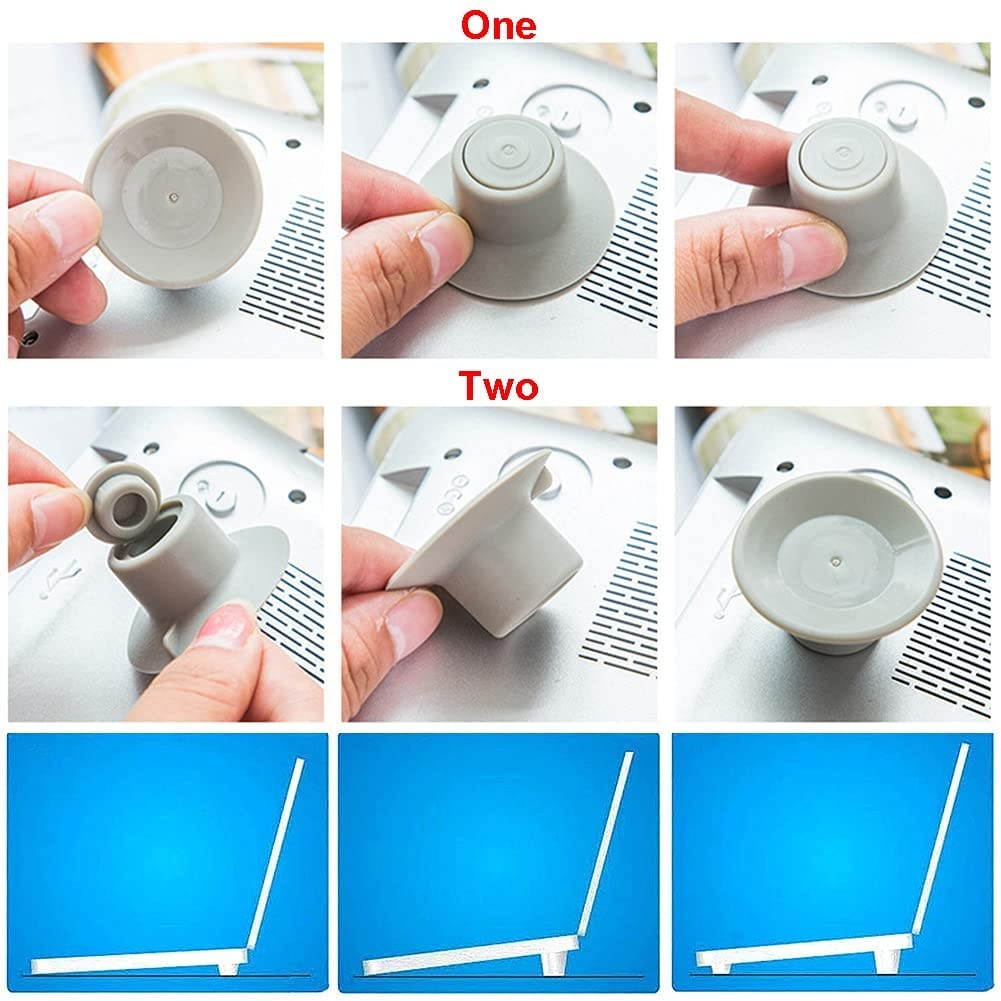 One

Two