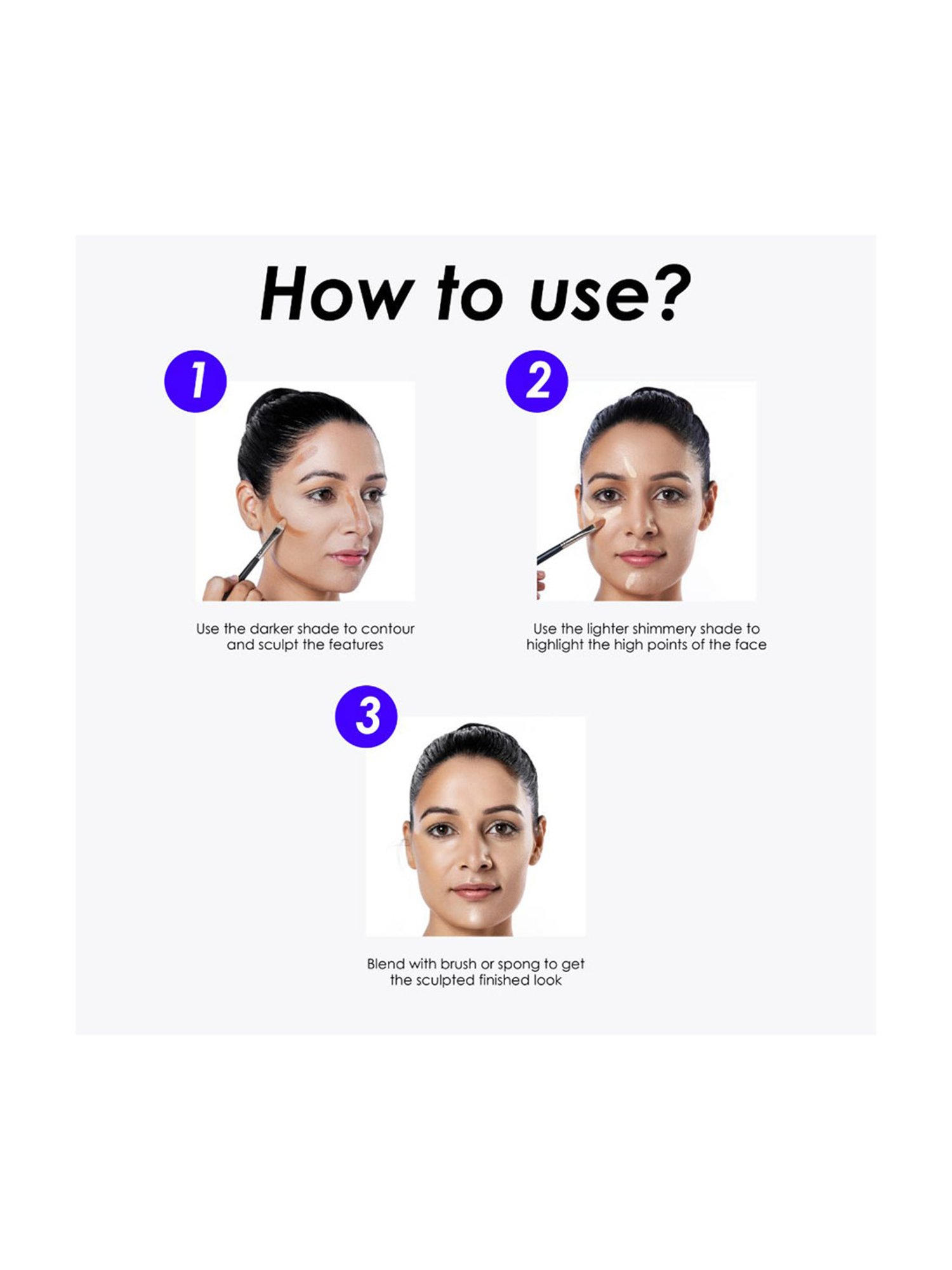 How to use?

1

Use the darker shade to contour and sculpt the features

2

Use the lighter shimmery shade to highlight the high points of the face

3

Blend with brush or spong to get the sculpted finished look