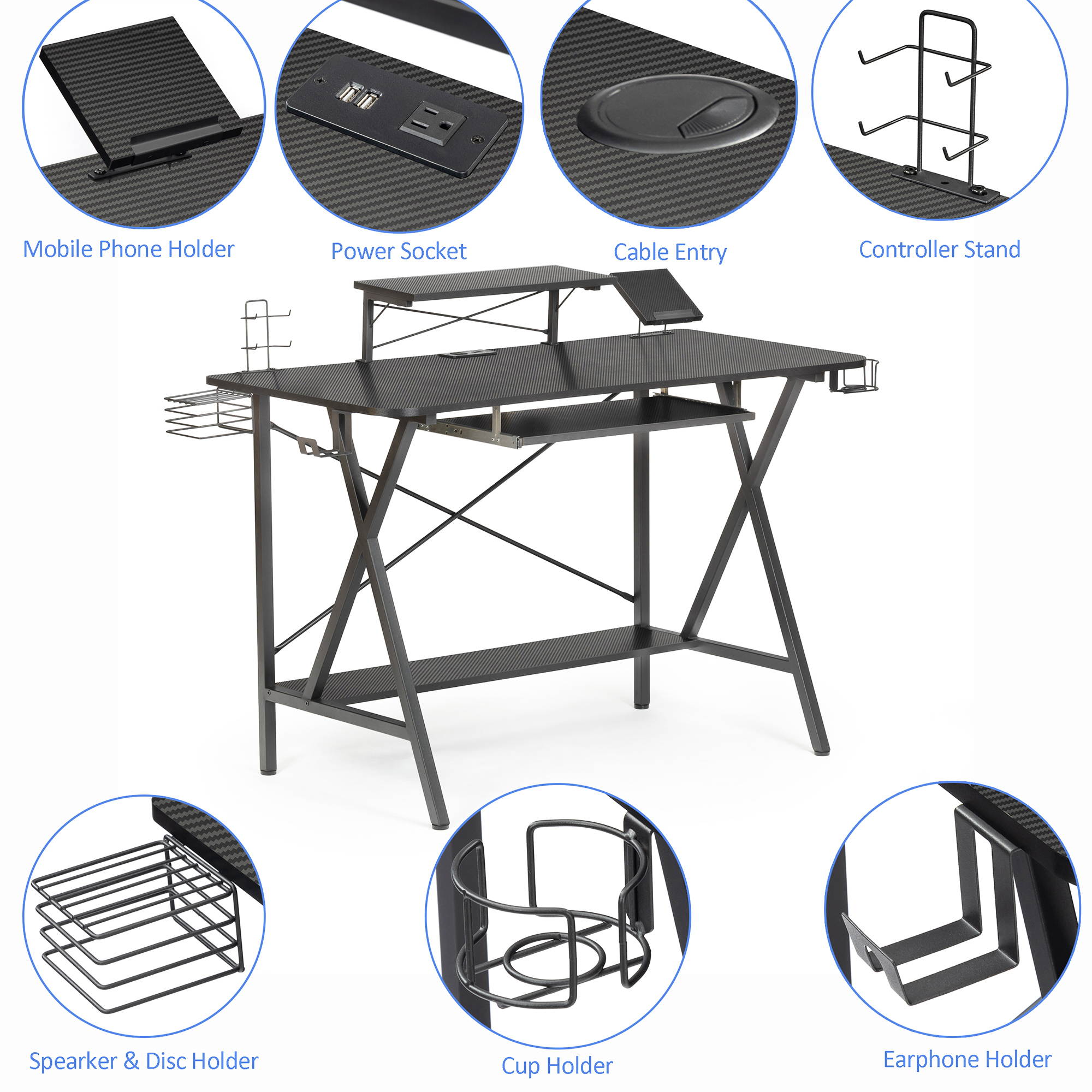 Mobile Phone Holder

Power Socket

Cable Entry

Controller Stand

Spearker & Disc Holder

Cup Holder

Earphone Holder