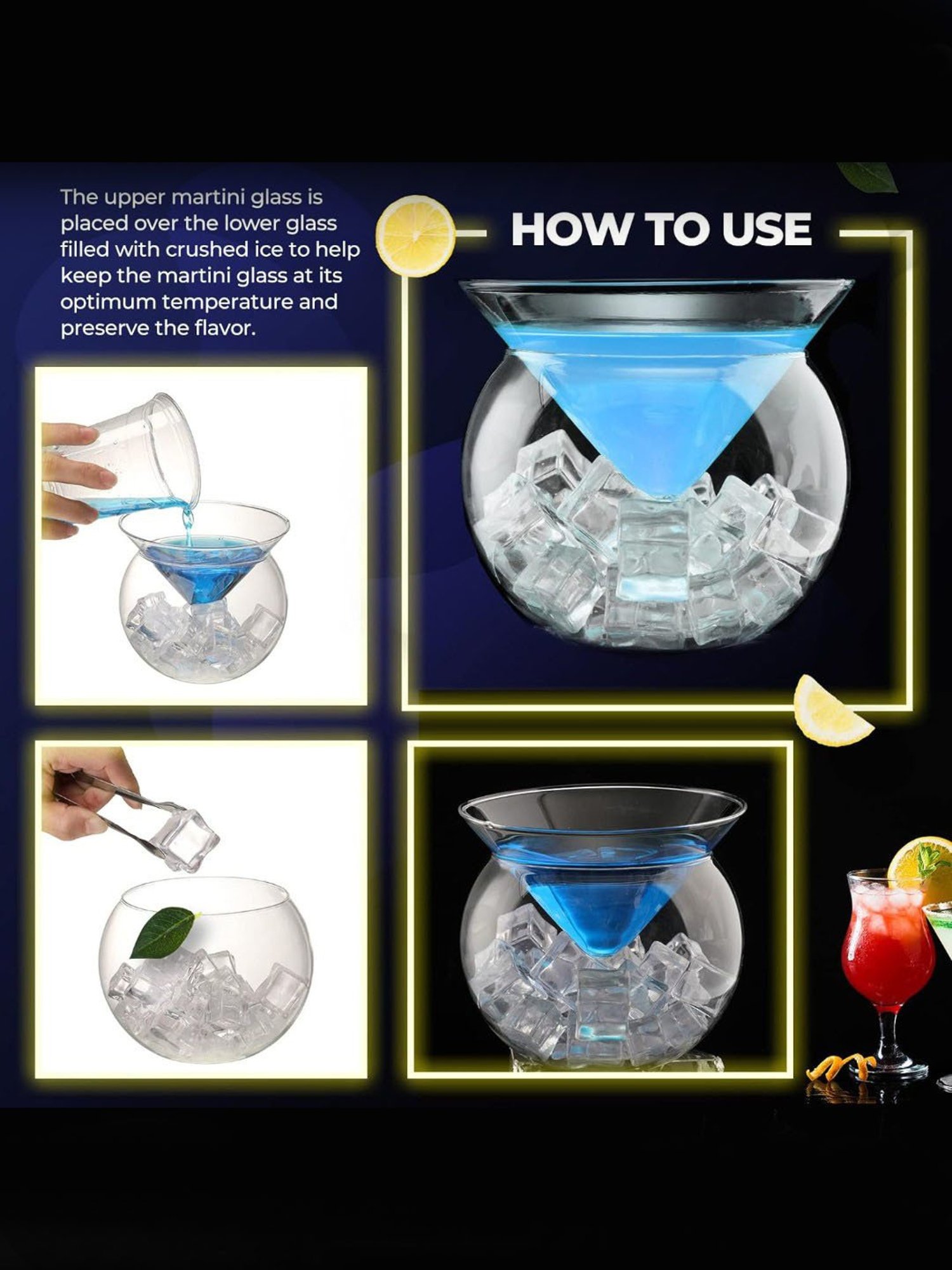 The upper martini glass is placed over the lower glass filled with crushed ice to help keep the martini glass at its optimum temperature and preserve the flavor.

HOW TO USE