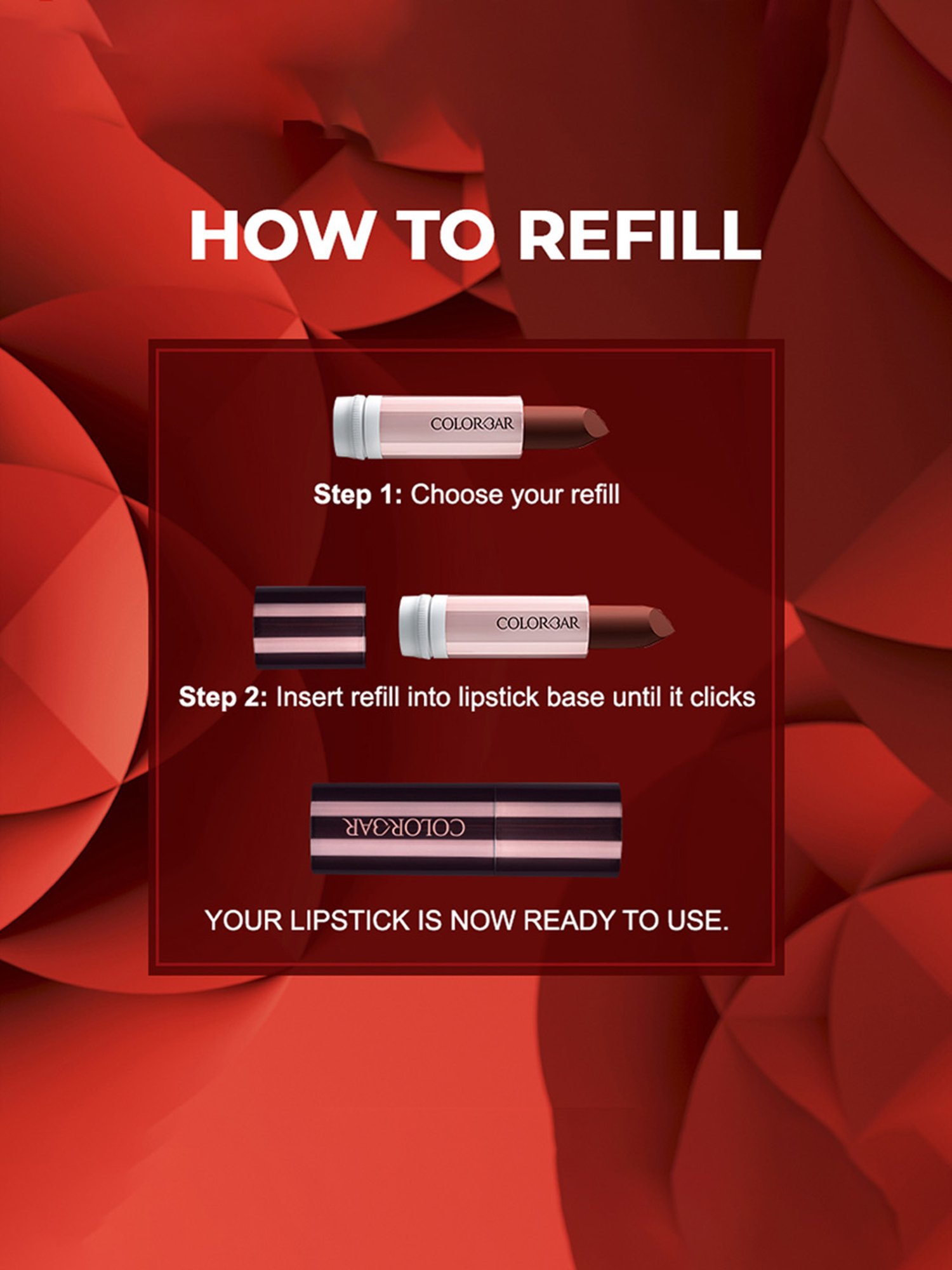 HOW TO REFILL

COLORBAR

Step 1: Choose your refill

COLORBAR

Step 2: Insert refill into lipstick base until it clicks

COLORBAR

YOUR LIPSTICK IS NOW READY TO USE.