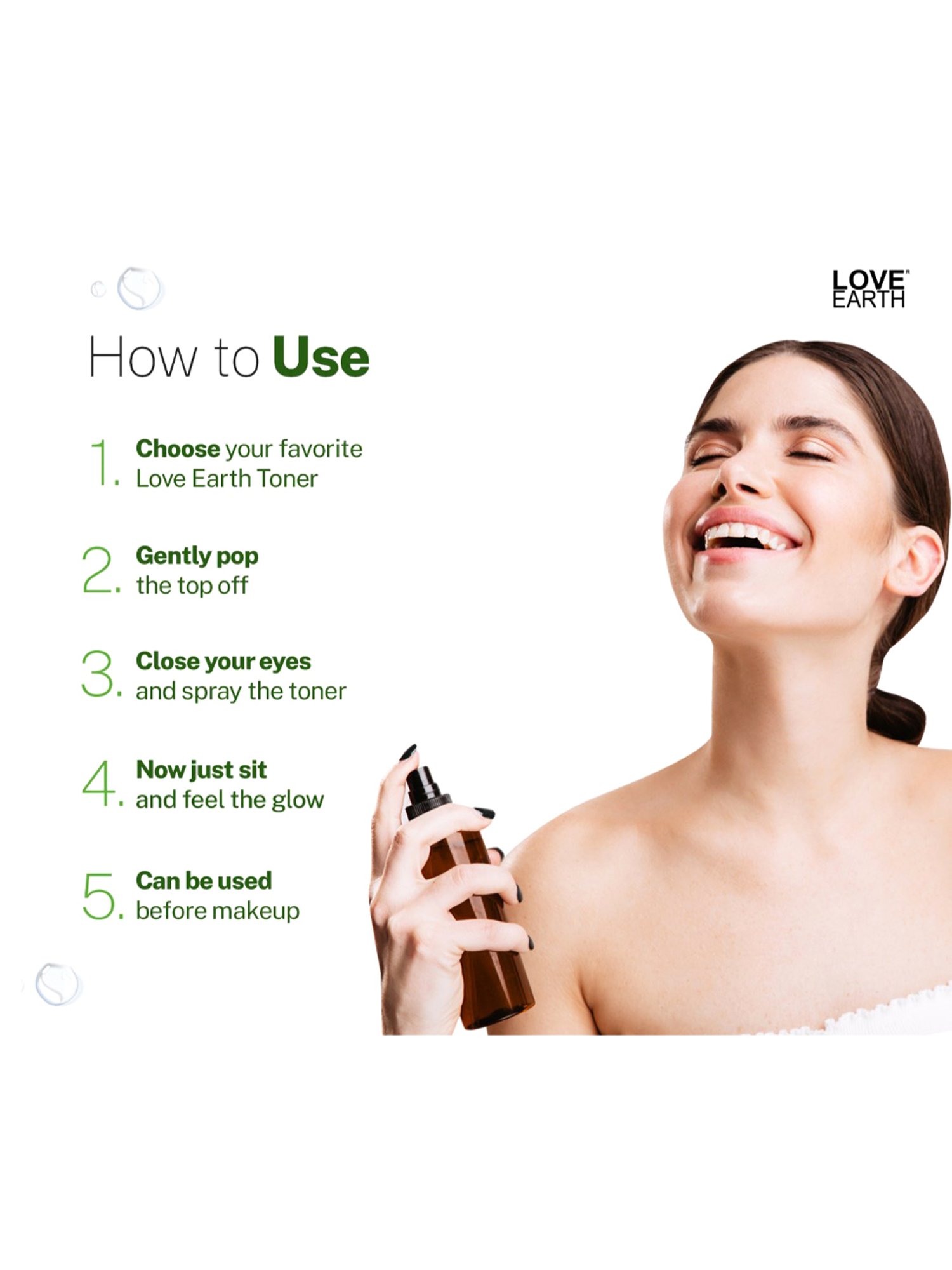 LOVE EARTH

How to Use

1. Choose your favorite Love Earth Toner

2. Gently pop the top off

3. Close your eyes and spray the toner

4. Now just sit and feel the glow

5. Can be used before makeup