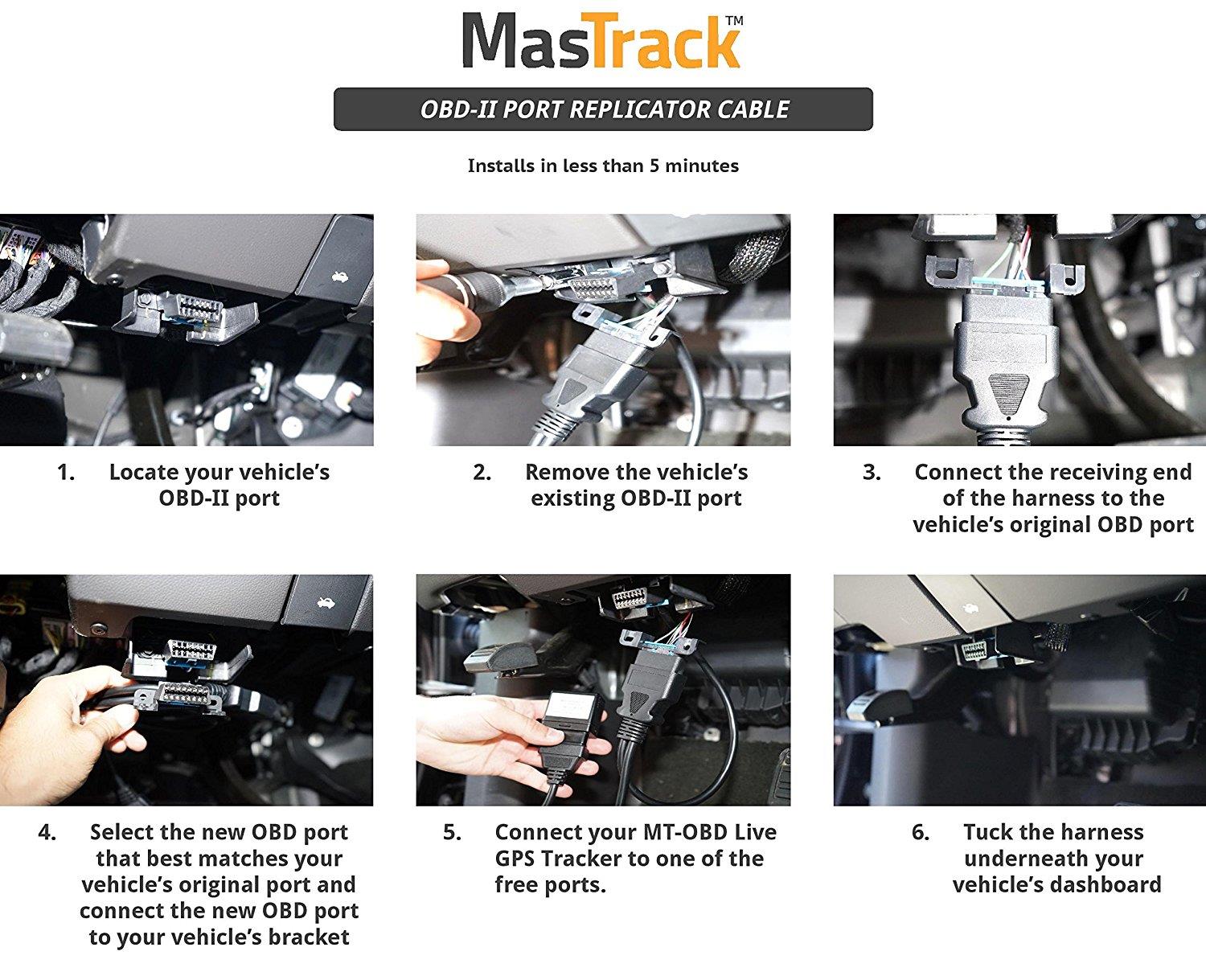 MasTrack™

OBD-II PORT REPLICATOR CABLE

Installs in less than 5 minutes

1. Locate your vehicle's OBD-II port

2. Remove the vehicle's existing OBD-II port

3. Connect the receiving end of the harness to the vehicle's original OBD port

4. Select the new OBD port that best matches your vehicle's original port and connect the new OBD port to your vehicle's bracket

5. Connect your MT-OBD Live GPS Tracker to one of the free ports.

6. Tuck the harness underneath your vehicle's dashboard