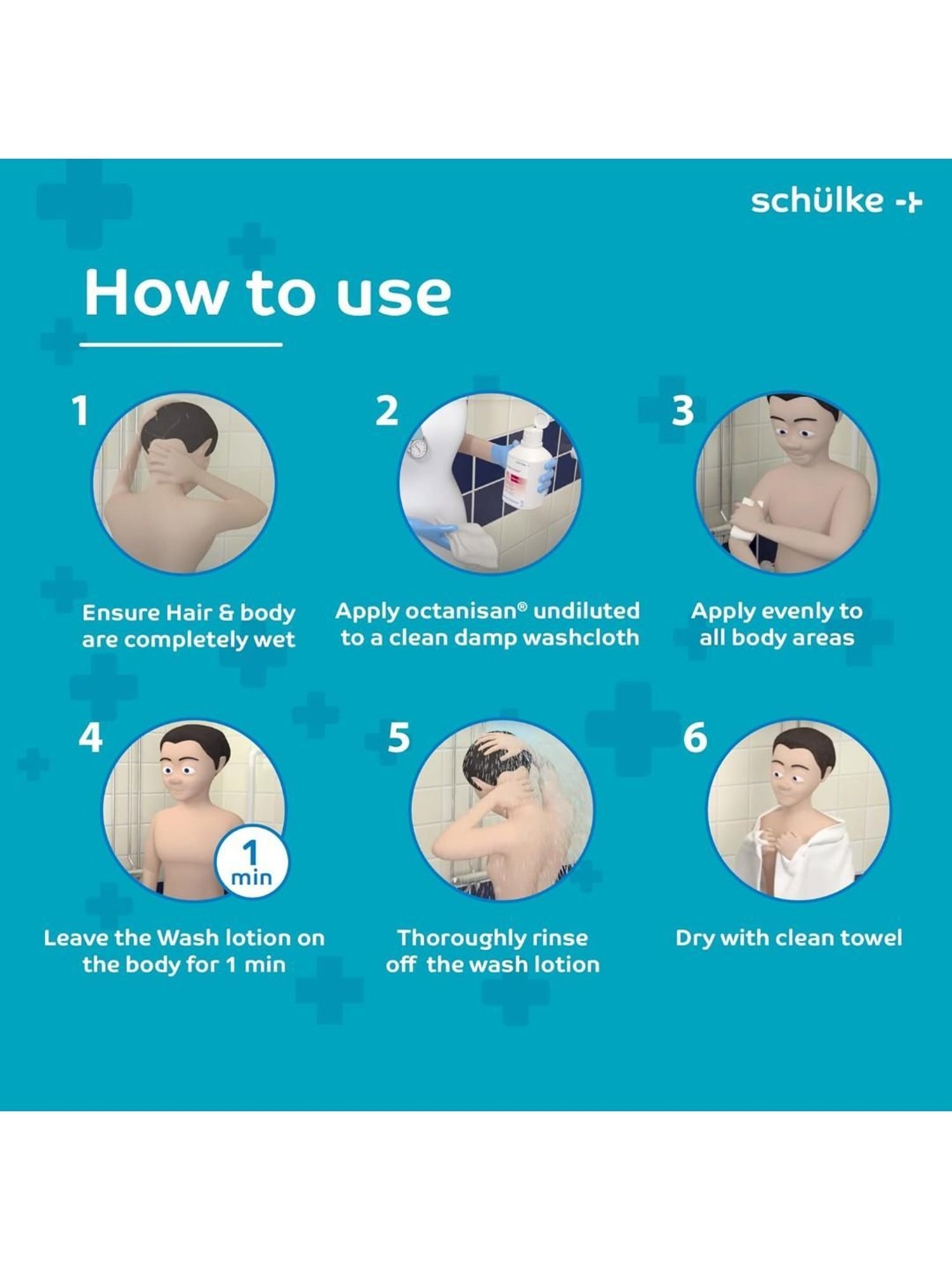 schülke

How to use

1

Ensure Hair & body are completely wet

2

Apply octanisan® undiluted to a clean damp washcloth

3

Apply evenly to all body areas

4

1 min

Leave the Wash lotion on the body for 1 min

5

Thoroughly rinse off the wash lotion

6

Dry with clean towel