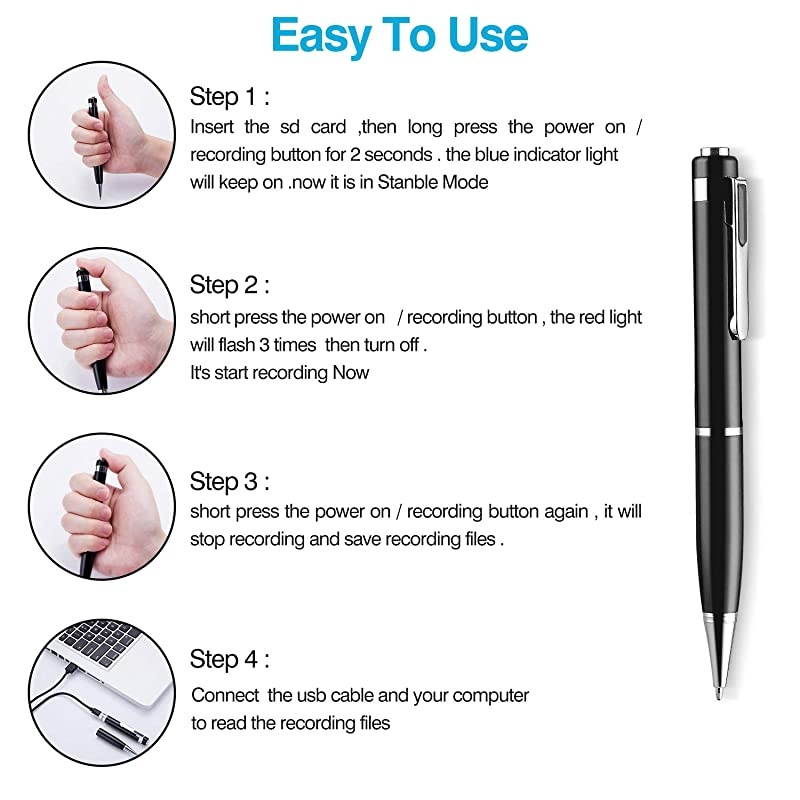 Easy To Use

Step 1 :
Insert the sd card ,then long press the power on / recording button for 2 seconds . the blue indicator light will keep on .now it is in Stanble Mode

Step 2 :
short press the power on / recording button , the red light will flash 3 times then turn off .
It's start recording Now

Step 3 :
short press the power on / recording button again , it will stop recording and save recording files .

Step 4 :
Connect the usb cable and your computer to read the recording files