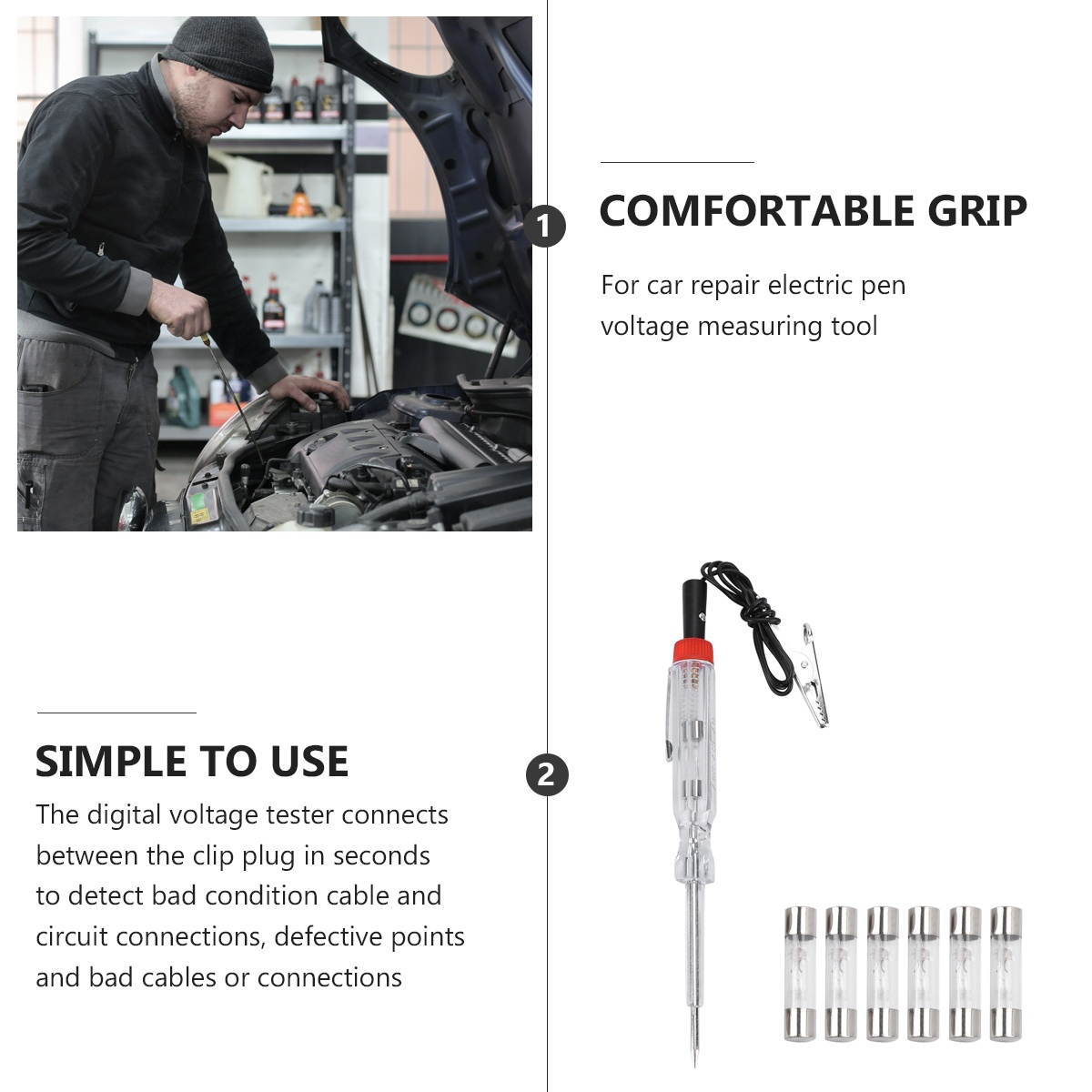 1

COMFORTABLE GRIP

For car repair electric pen voltage measuring tool

SIMPLE TO USE

The digital voltage tester connects between the clip plug in seconds to detect bad condition cable and circuit connections, defective points and bad cables or connections

2