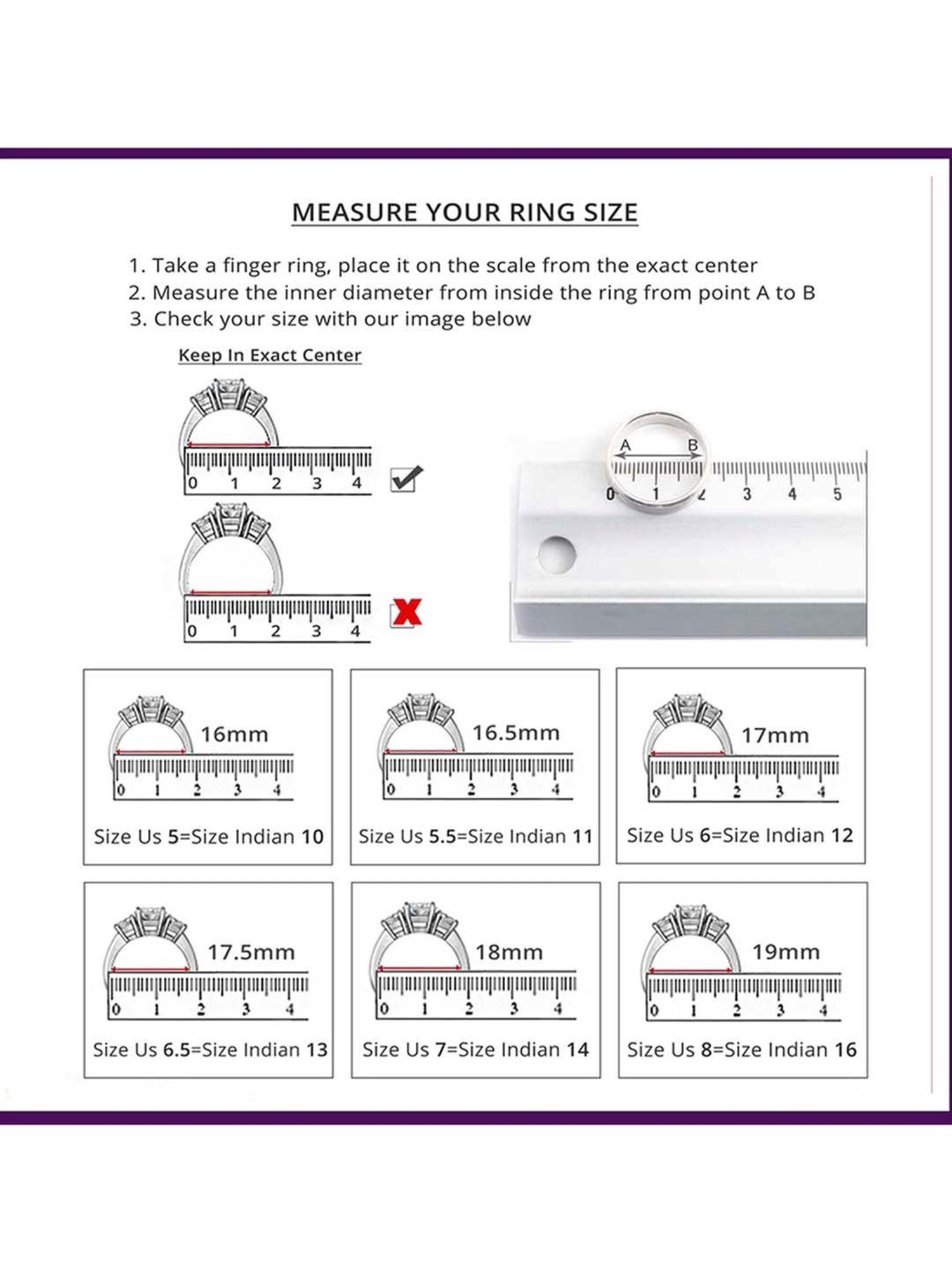 MEASURE YOUR RING SIZE

1. Take a finger ring, place it on the scale from the exact center
2. Measure the inner diameter from inside the ring from point A to B
3. Check your size with our image below

Keep In Exact Center

0 1 2 3 4

0 1 2 3 4

A B
0 1 2 3 4 5

16mm
0 1 2 3 4
Size Us 5=Size Indian 10

16.5mm
0 1 2 3 4
Size Us 5.5=Size Indian 11

17mm
0 1 2 3 4
Size Us 6=Size Indian 12

17.5mm
0 1 2 3 4
Size Us 6.5=Size Indian 13

18mm
0 1 2 3 4
Size Us 7=Size Indian 14

19mm
0 1 2 3 4
Size Us 8=Size Indian 16