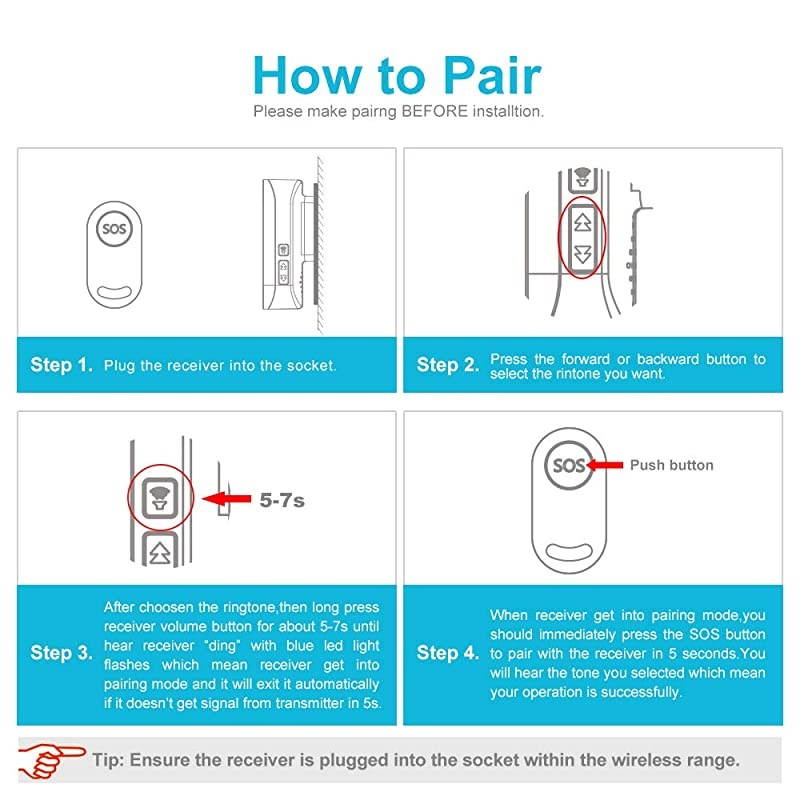 How to Pair
Please make pairng BEFORE installtion.

SOS

Step 1. Plug the receiver into the socket.

Step 2. Press the forward or backward button to select the rintone you want.

5-7s

Step 3. After choosen the ringtone,then long press receiver volume button for about 5-7s until hear receiver "ding" with blue led light flashes which mean receiver get into pairing mode and it will exit it automatically if it doesn't get signal from transmitter in 5s.

SOS Push button

Step 4. When receiver get into pairing mode,you should immediately press the SOS button to pair with the receiver in 5 seconds.You will hear the tone you selected which mean your operation is successfully.

Tip: Ensure the receiver is plugged into the socket within the wireless range.