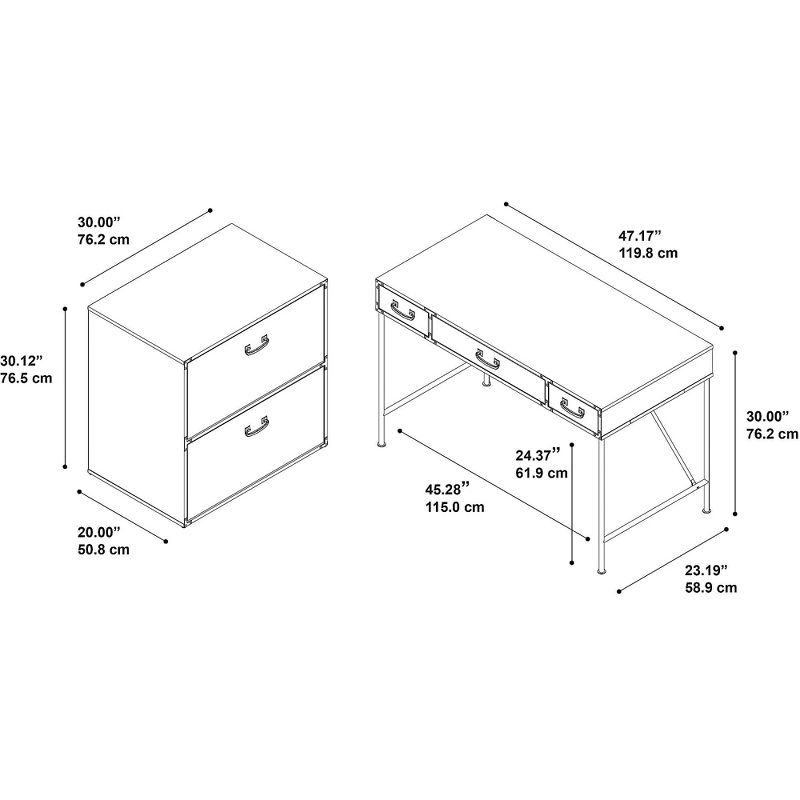 30.00”
76.2 cm

30.12”
76.5 cm

20.00”
50.8 cm

47.17”
119.8 cm

30.00”
76.2 cm

24.37”
61.9 cm

45.28”
115.0 cm

23.19”
58.9 cm