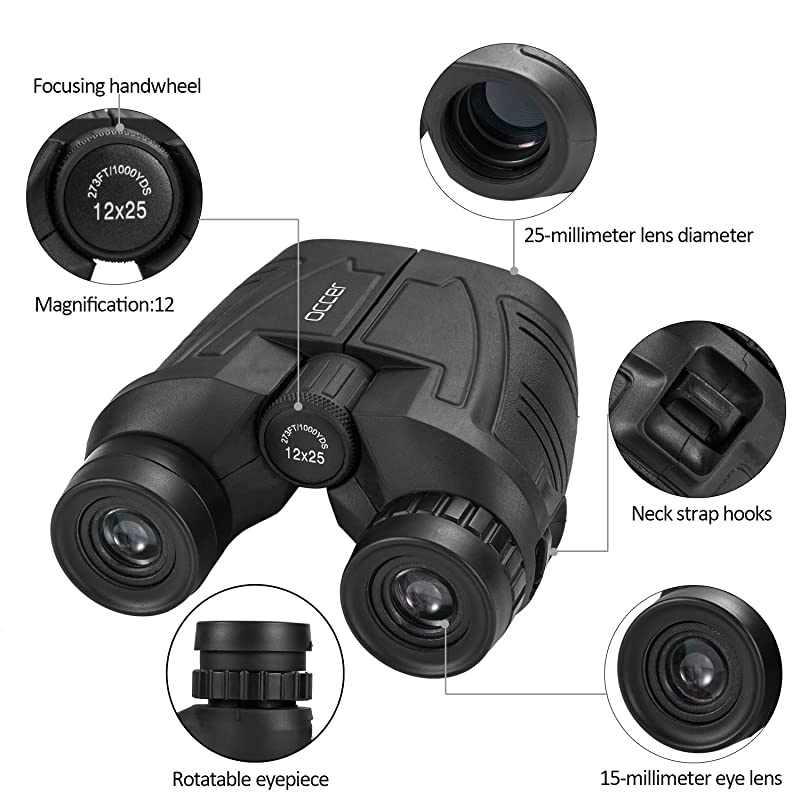 Focusing handwheel

273FT/1000YDS
12x25

Magnification:12

25-millimeter lens diameter

occer

273FT/1000YDS
12x25

Neck strap hooks

Rotatable eyepiece

15-millimeter eye lens