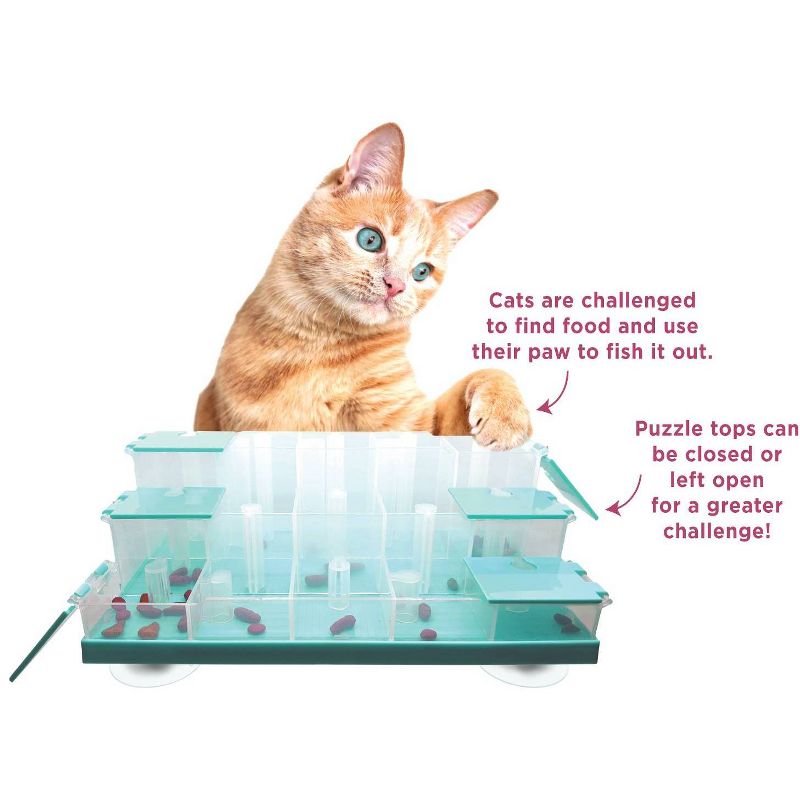 Cats are challenged to find food and use their paw to fish it out.

Puzzle tops can be closed or left open for a greater challenge!