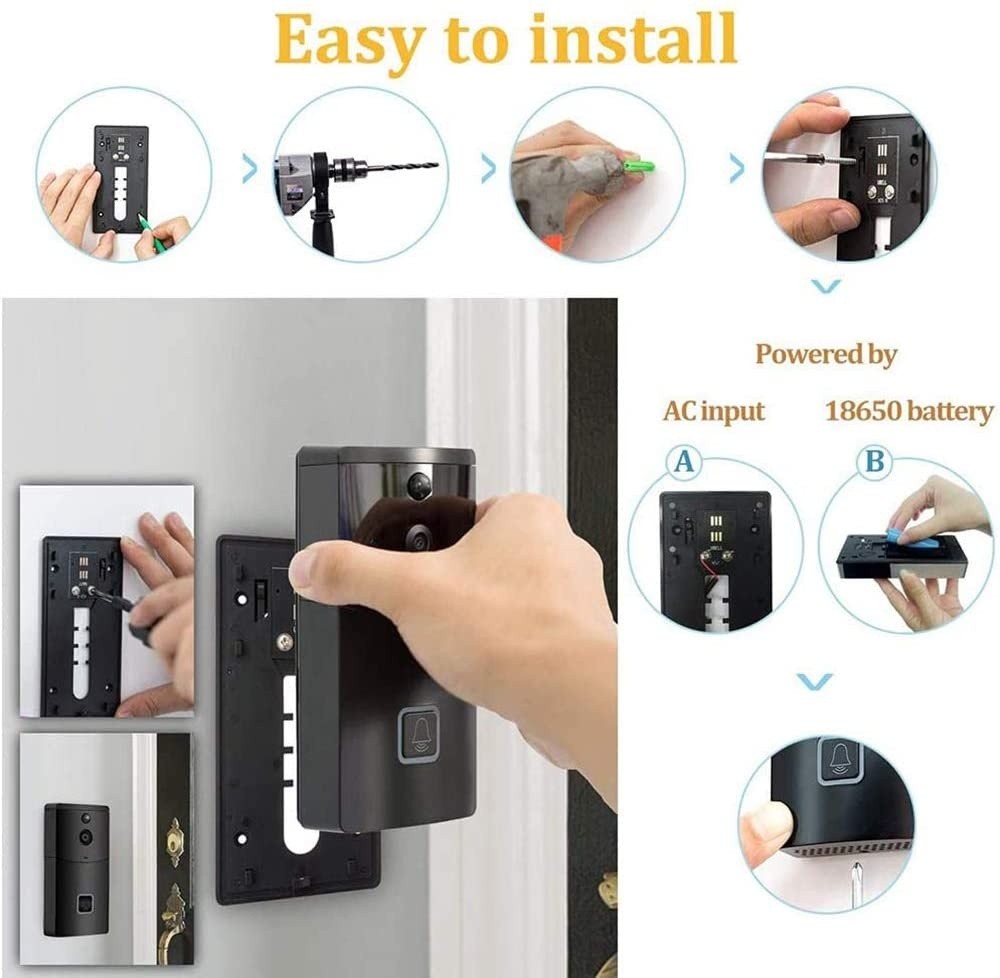 Easy to install

Powered by

AC input 18650 battery

A

B