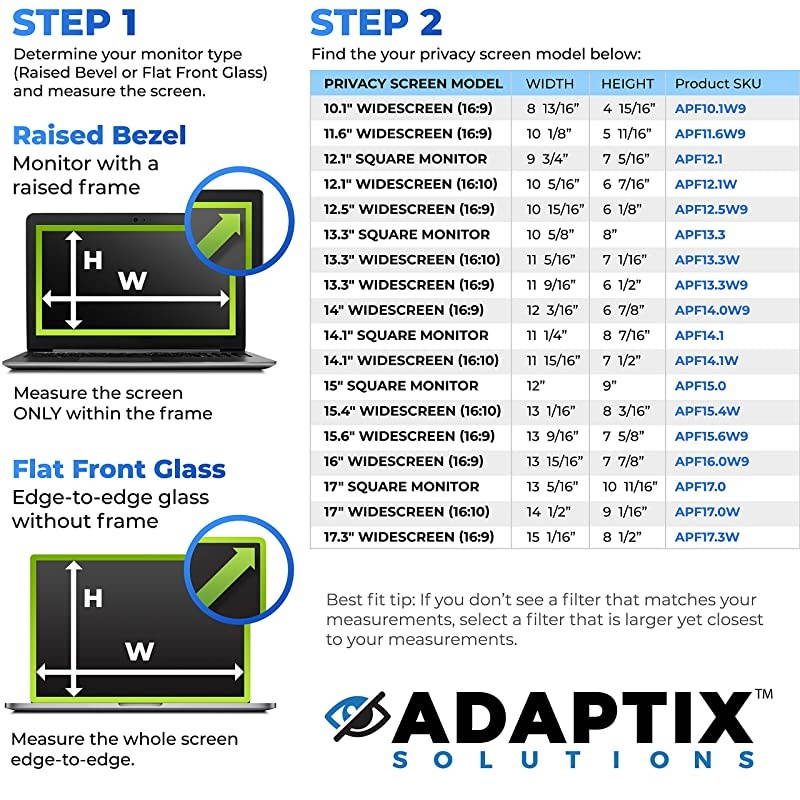 STEP 1

Determine your monitor type (Raised Bevel or Flat Front Glass) and measure the screen.

Raised Bezel
Monitor with a raised frame

H
W

Measure the screen ONLY within the frame

Flat Front Glass
Edge-to-edge glass without frame

H
W

Measure the whole screen edge-to-edge.

STEP 2

Find the your privacy screen model below:

| PRIVACY SCREEN MODEL | WIDTH | HEIGHT | Product SKU |
|---|---|---|---|
| 10.1" WIDESCREEN (16:9) | 8 13/16" | 4 15/16" | APF10.1W9 |
| 11.6" WIDESCREEN (16:9) | 10 1/8" | 5 11/16" | APF11.6W9 |
| 12.1" SQUARE MONITOR | 9 3/4" | 7 5/16" | APF12.1 |
| 12.1" WIDESCREEN (16:10) | 10 5/16" | 6 7/16" | APF12.1W |
| 12.5" WIDESCREEN (16:9) | 10 15/16" | 6 1/8" | APF12.5W9 |
| 13.3" SQUARE MONITOR | 10 5/8" | 8" | APF13.3 |
| 13.3" WIDESCREEN (16:10) | 11 5/16" | 7 1/16" | APF13.3W |
| 13.3" WIDESCREEN (16:9) | 11 9/16" | 6 1/2" | APF13.3W9 |
| 14" WIDESCREEN (16:9) | 12 3/16" | 6 7/8" | APF14.0W9 |
| 14.1" SQUARE MONITOR | 11 1/4" | 8 7/16" | APF14.1 |
| 14.1" WIDESCREEN (16:10) | 11 15/16" | 7 1/2" | APF14.1W |
| 15" SQUARE MONITOR | 12" | 9" | APF15.0 |
| 15.4" WIDESCREEN (16:10) | 13 1/16" | 8 3/16" | APF15.4W |
| 15.6" WIDESCREEN (16:9) | 13 9/16" | 7 5/8" | APF15.6W9 |
| 16" WIDESCREEN (16:9) | 13 15/16" | 7 7/8" | APF16.0W9 |
| 17" SQUARE MONITOR | 13 5/16" | 10 11/16" | APF17.0 |
| 17" WIDESCREEN (16:10) | 14 1/2" | 9 1/16" | APF17.0W |
| 17.3" WIDESCREEN (16:9) | 15 1/16" | 8 1/2" | APF17.3W |

Best fit tip: If you don't see a filter that matches your measurements, select a filter that is larger yet closest to your measurements.

ADAPTIX™
SOLUTIONS