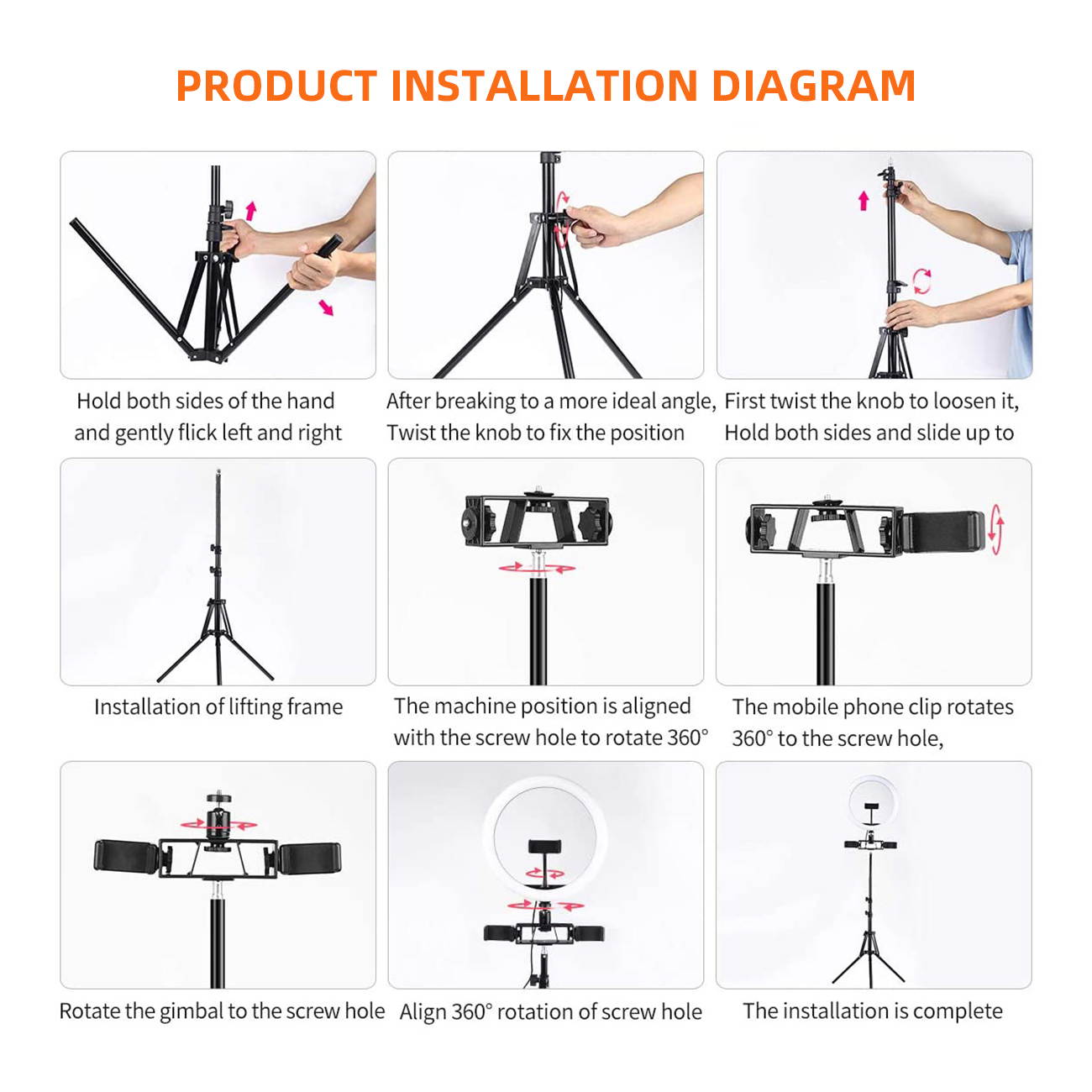 PRODUCT INSTALLATION DIAGRAM

Hold both sides of the hand and gently flick left and right

After breaking to a more ideal angle, Twist the knob to fix the position

First twist the knob to loosen it, Hold both sides and slide up to

Installation of lifting frame

The machine position is aligned with the screw hole to rotate 360°

The mobile phone clip rotates 360° to the screw hole,

Rotate the gimbal to the screw hole

Align 360° rotation of screw hole

The installation is complete