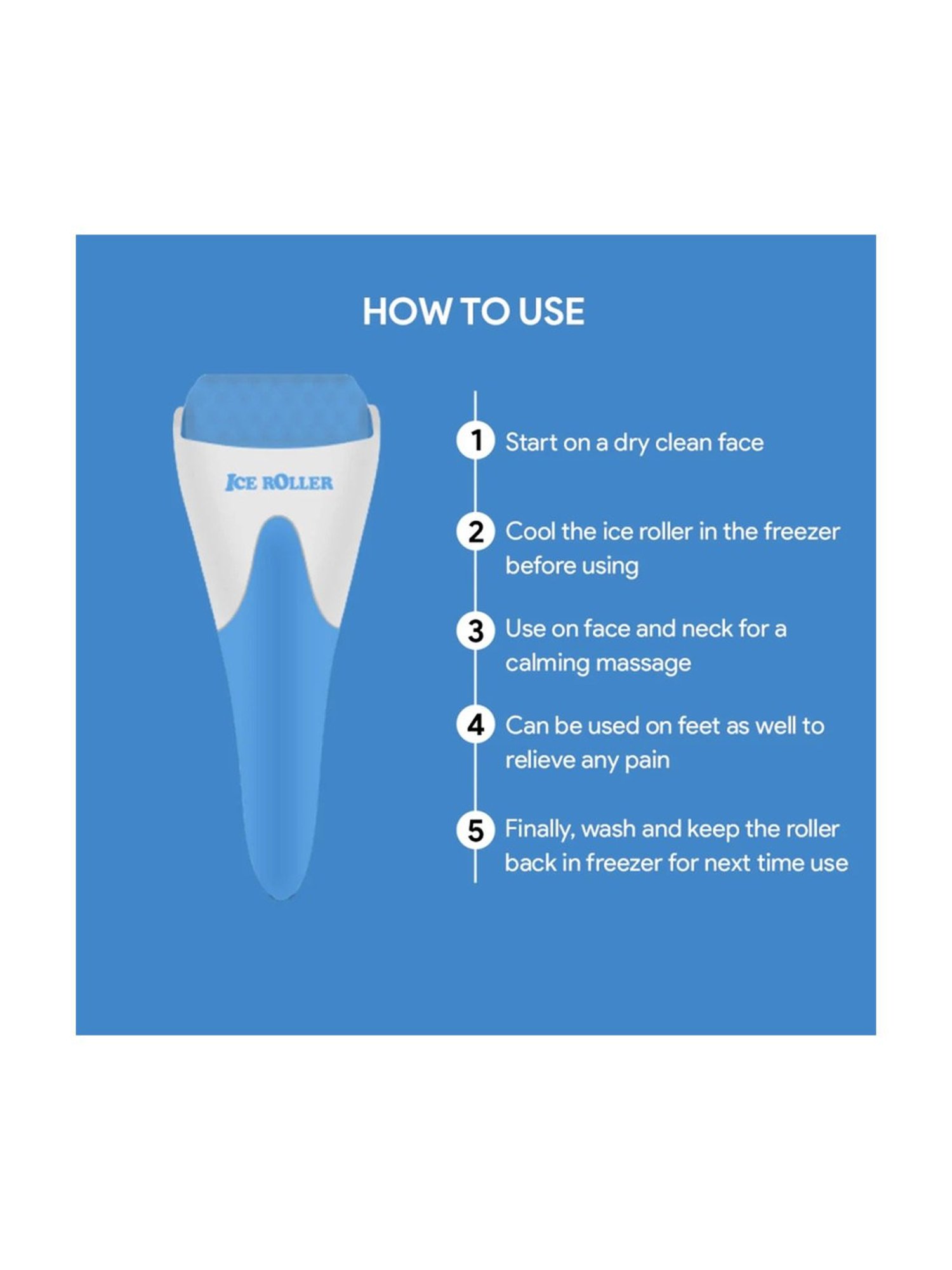 HOW TO USE

ICE ROLLER

1 Start on a dry clean face

2 Cool the ice roller in the freezer before using

3 Use on face and neck for a calming massage

4 Can be used on feet as well to relieve any pain

5 Finally, wash and keep the roller back in freezer for next time use