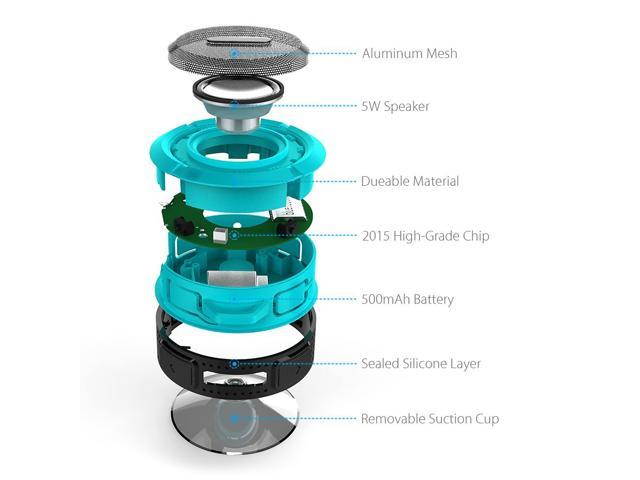 Aluminum Mesh

5W Speaker

Dueable Material

2015 High-Grade Chip

500mAh Battery

Sealed Silicone Layer

Removable Suction Cup